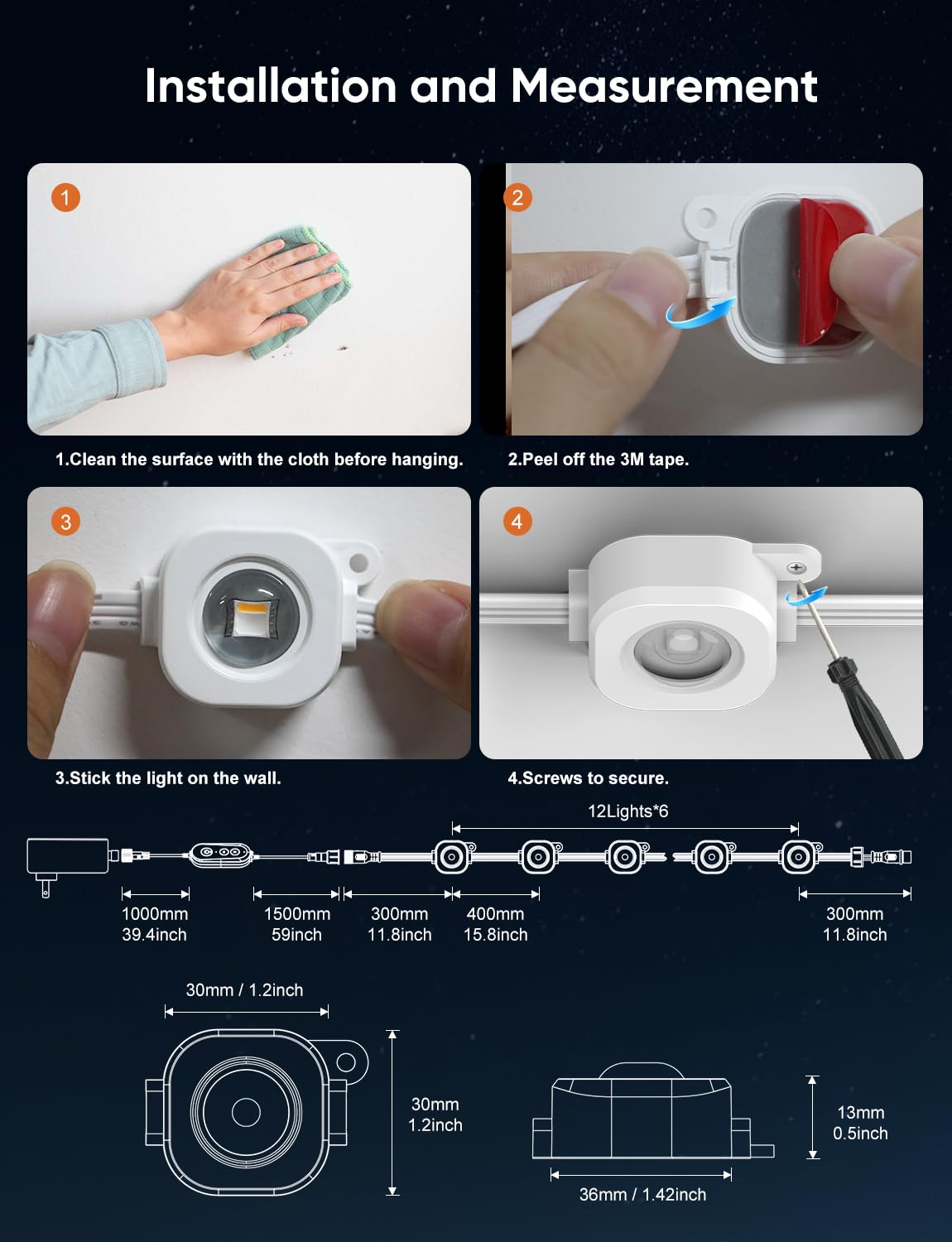 Installation and Measurement

1

2

1.Clean the surface with the cloth before hanging.

2.Peel off the 3M tape.

3

4

3.Stick the light on the wall.

4.Screws to secure.

12Lights*6

1000mm
39.4inch

1500mm
59inch

300mm
11.8inch

400mm
15.8inch

300mm
11.8inch

30mm / 1.2inch

30mm
1.2inch

13mm
0.5inch

36mm / 1.42inch