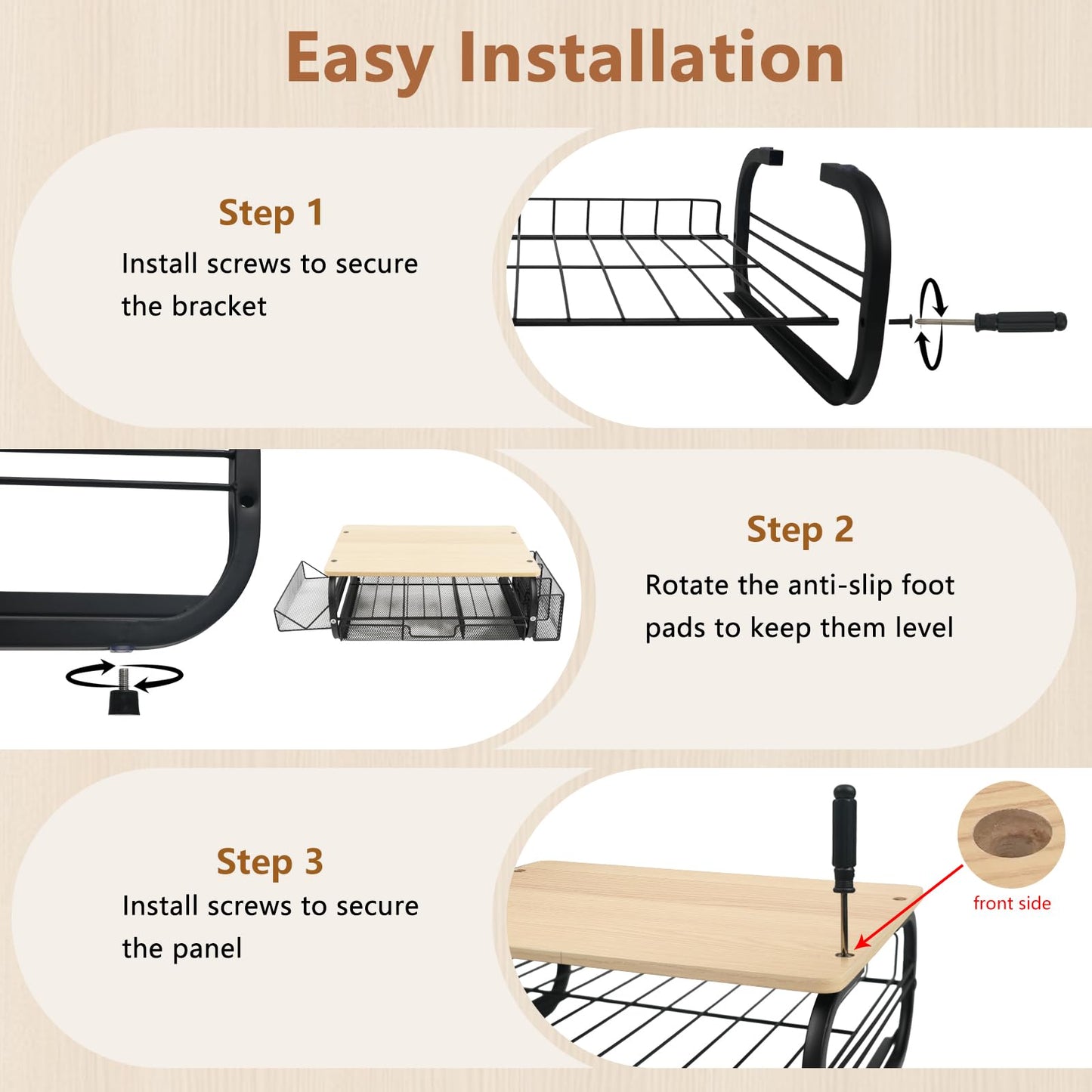 Easy Installation

Step 1
Install screws to secure the bracket

Step 2
Rotate the anti-slip foot pads to keep them level

Step 3
Install screws to secure the panel

front side