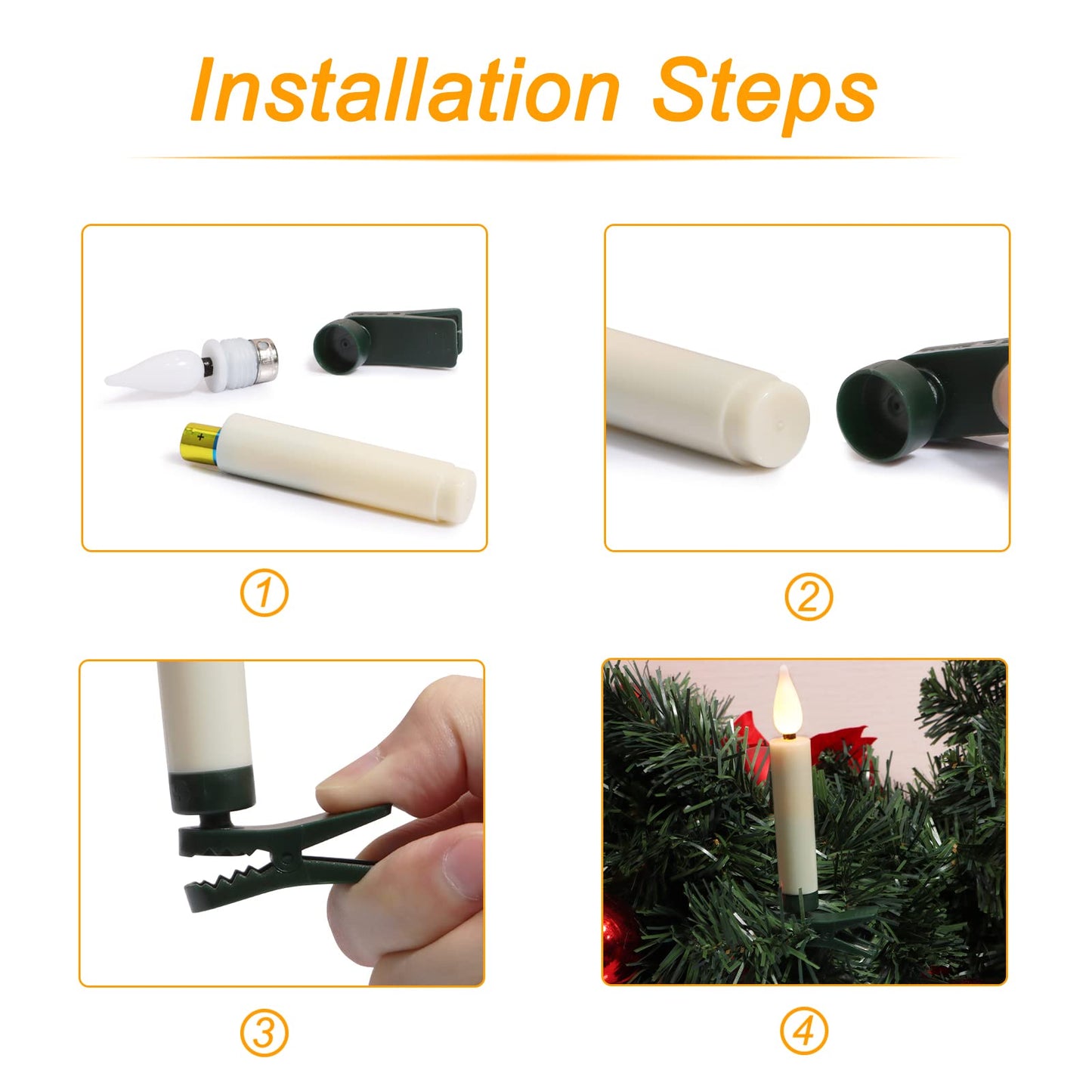 Installation Steps

+

①

②

③

④