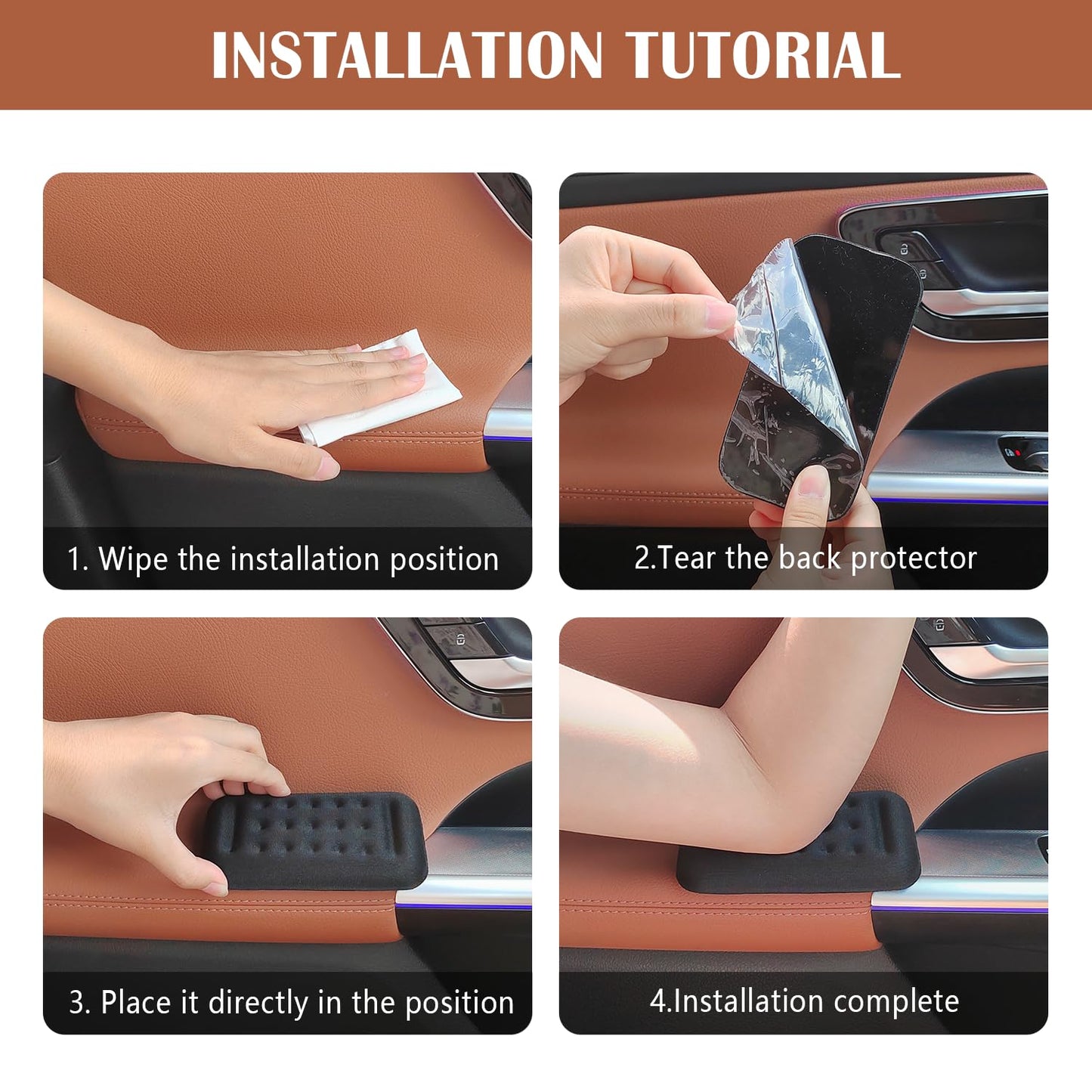 INSTALLATION TUTORIAL

1. Wipe the installation position

2.Tear the back protector

3. Place it directly in the position

4.Installation complete