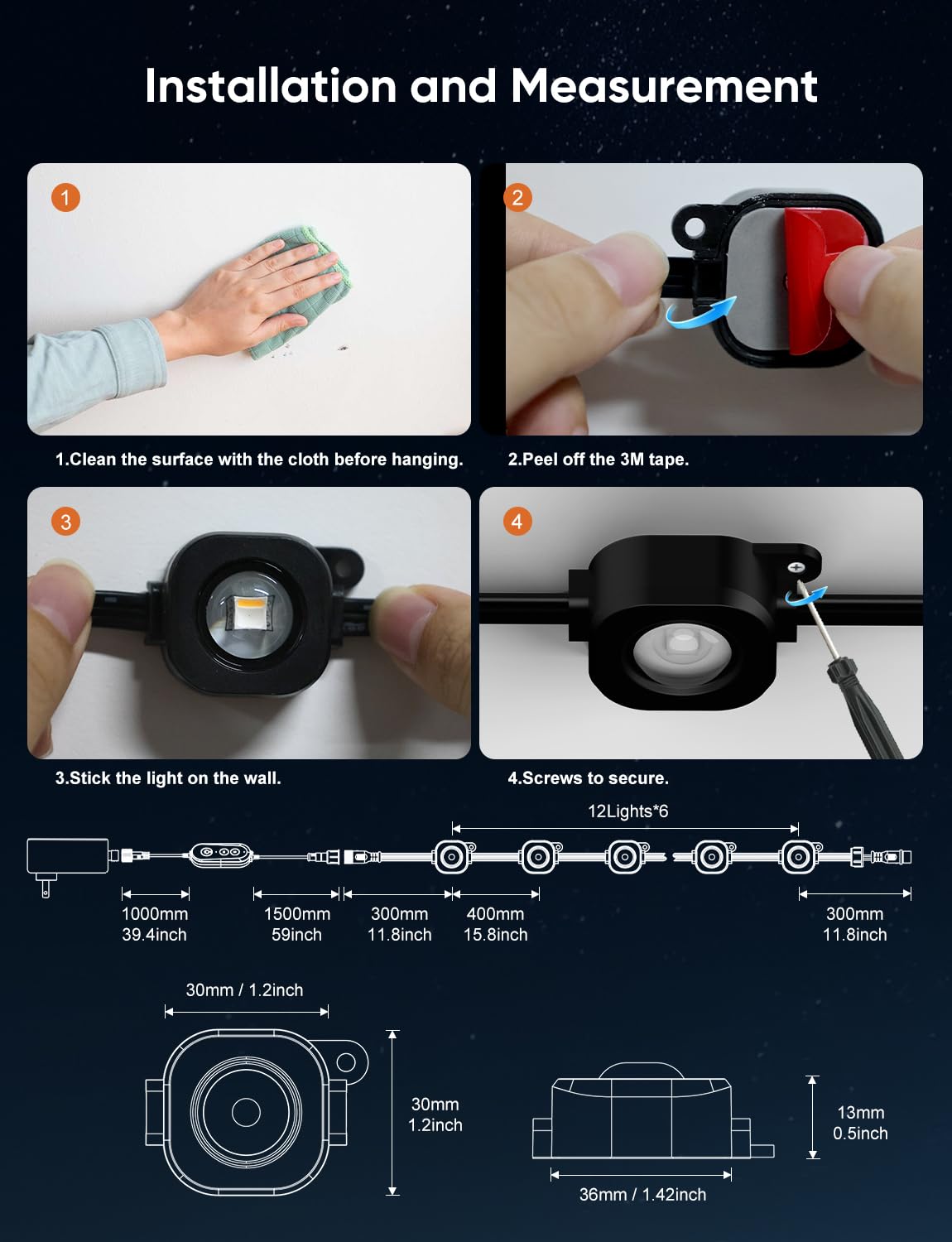 Installation and Measurement

1

2

1.Clean the surface with the cloth before hanging.

2.Peel off the 3M tape.

3

4

3.Stick the light on the wall.

4.Screws to secure.

12Lights*6

1000mm
39.4inch

1500mm
59inch

300mm
11.8inch

400mm
15.8inch

300mm
11.8inch

30mm / 1.2inch

30mm
1.2inch

13mm
0.5inch

36mm / 1.42inch