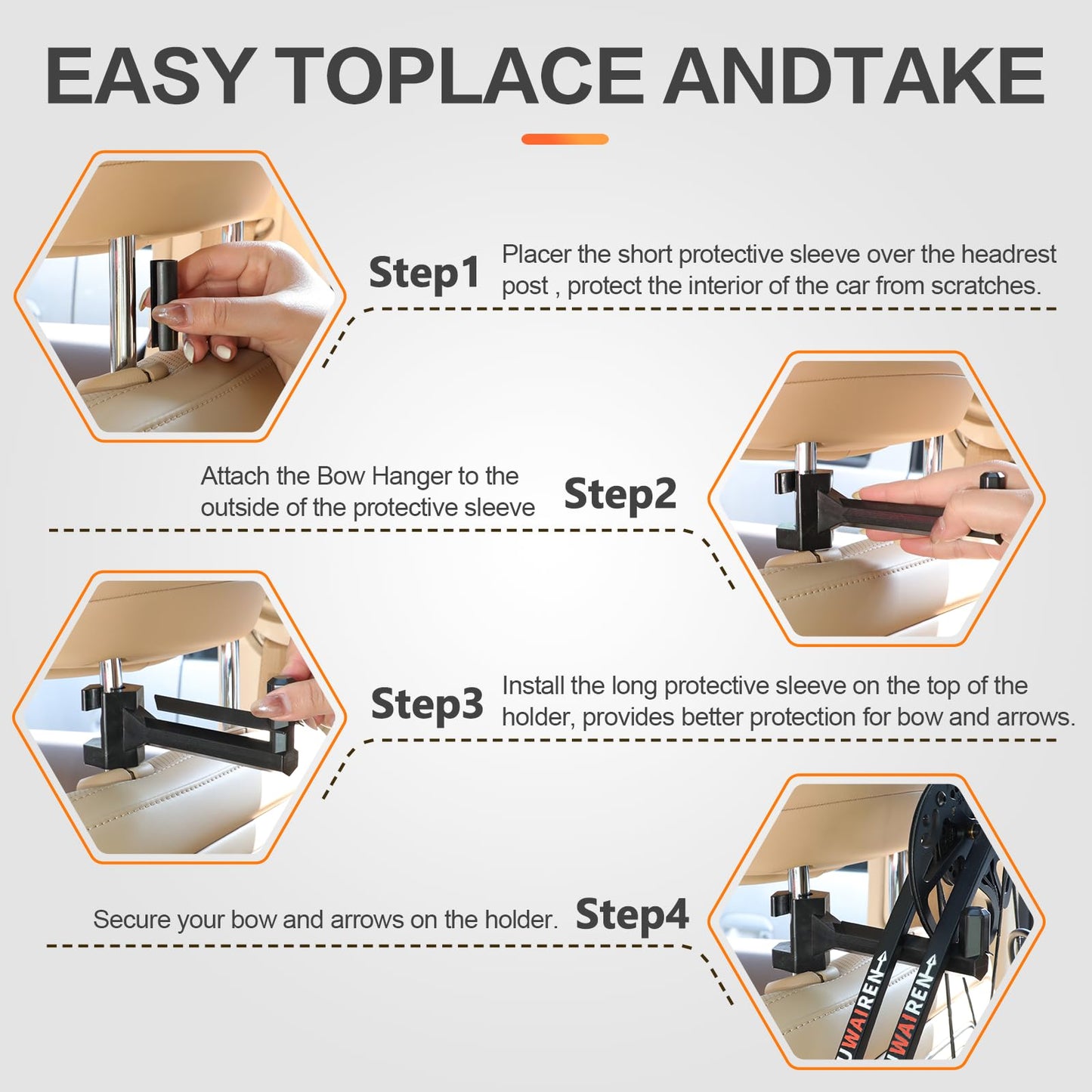 EASY TOPLACE ANDTAKE

Step1 Placer the short protective sleeve over the headrest post , protect the interior of the car from scratches.

Attach the Bow Hanger to the outside of the protective sleeve Step2

Step3 Install the long protective sleeve on the top of the holder, provides better protection for bow and arrows.

Secure your bow and arrows on the holder. Step4

UWAIREN
UWAIREN