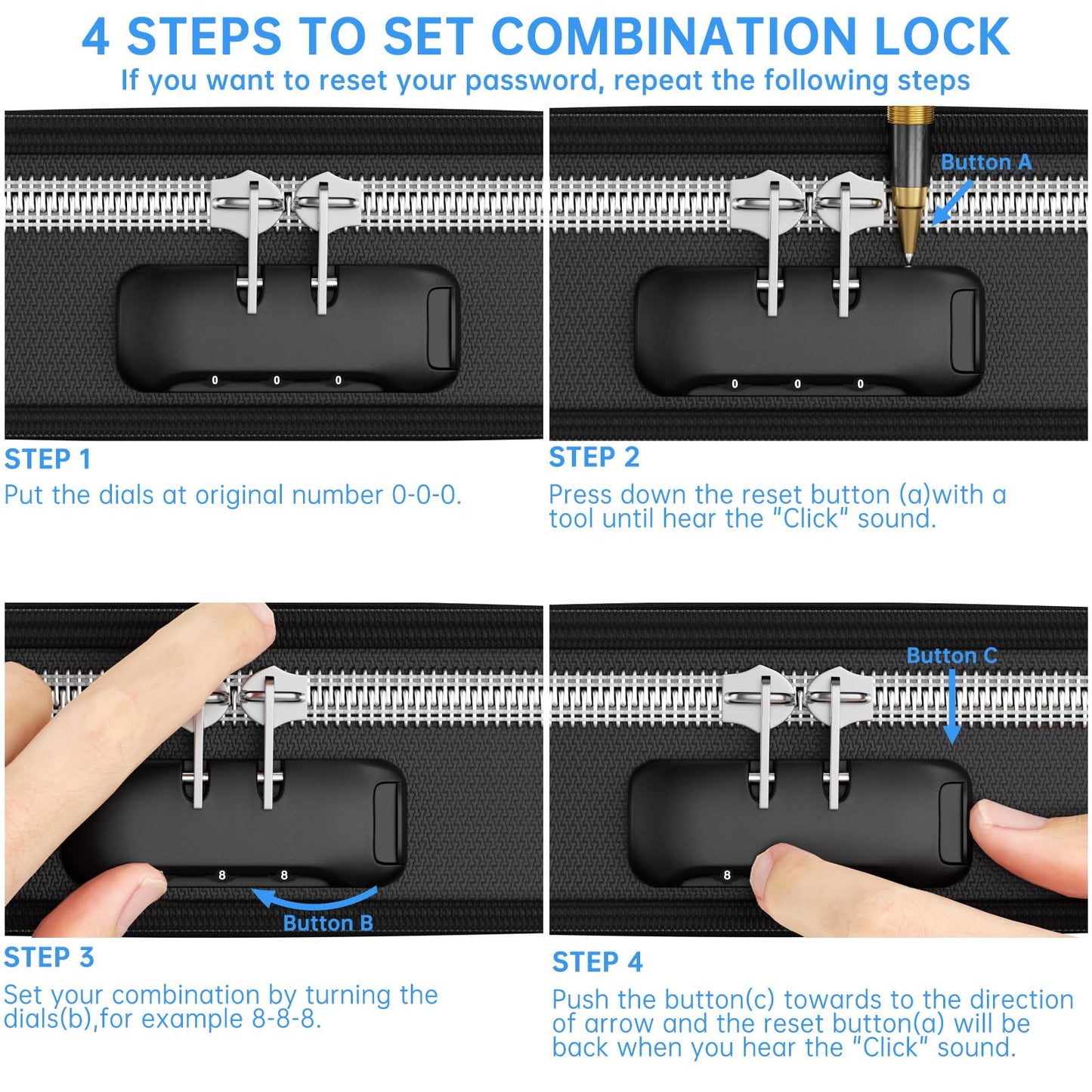 4 STEPS TO SET COMBINATION LOCK
If you want to reset your password, repeat the following steps

0 0 0

STEP 1
Put the dials at original number 0-0-0.

Button A
0 0 0

STEP 2
Press down the reset button (a)with a tool until hear the "Click" sound.

8 8
Button B

STEP 3
Set your combination by turning the dials(b),for example 8-8-8.

Button C
8

STEP 4
Push the button(c) towards to the direction of arrow and the reset button(a) will be back when you hear the "Click" sound.