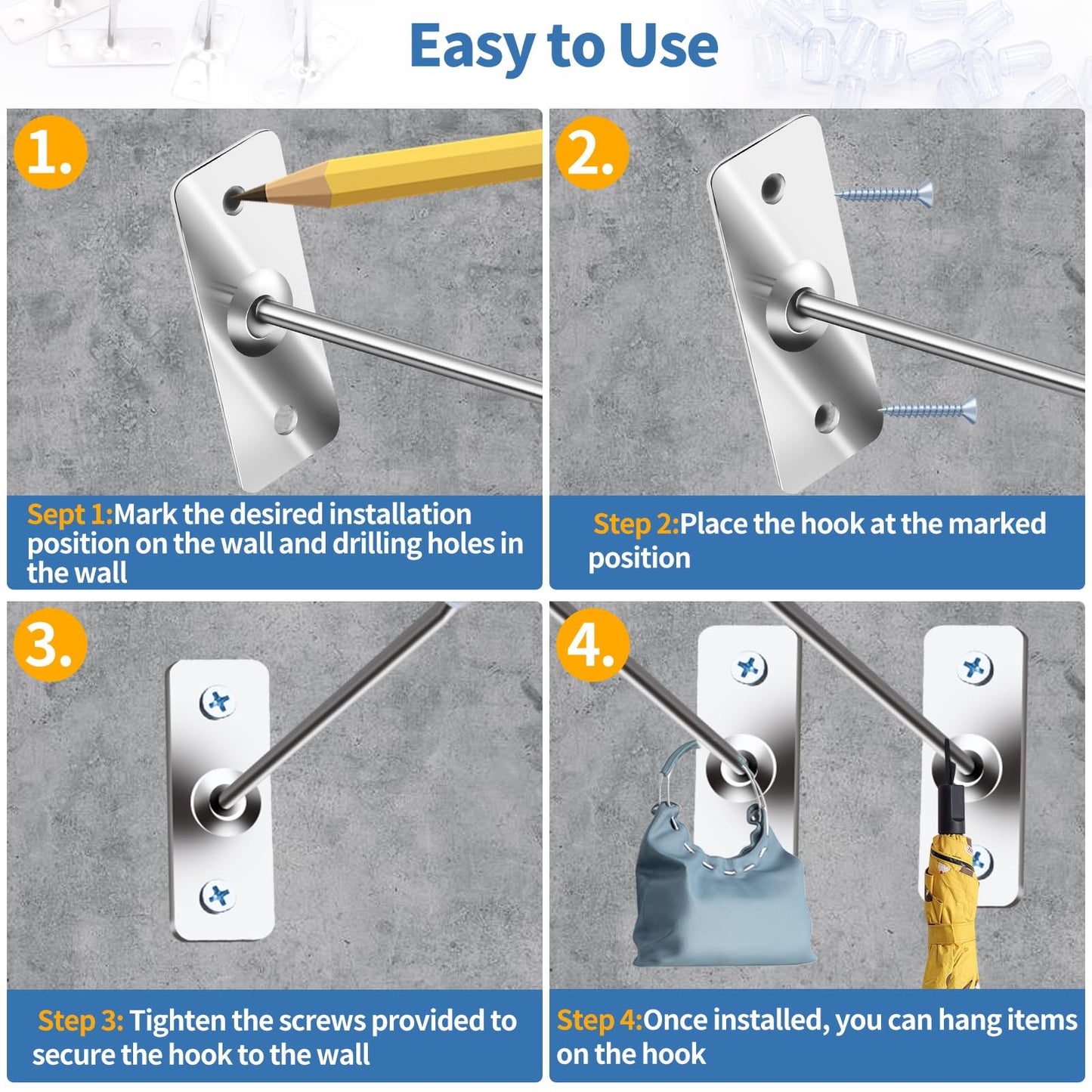 Easy to Use

1.

Sept 1:Mark the desired installation position on the wall and drilling holes in the wall

2.

Step 2:Place the hook at the marked position

3.

Step 3: Tighten the screws provided to secure the hook to the wall

4.

Step 4:Once installed, you can hang items on the hook