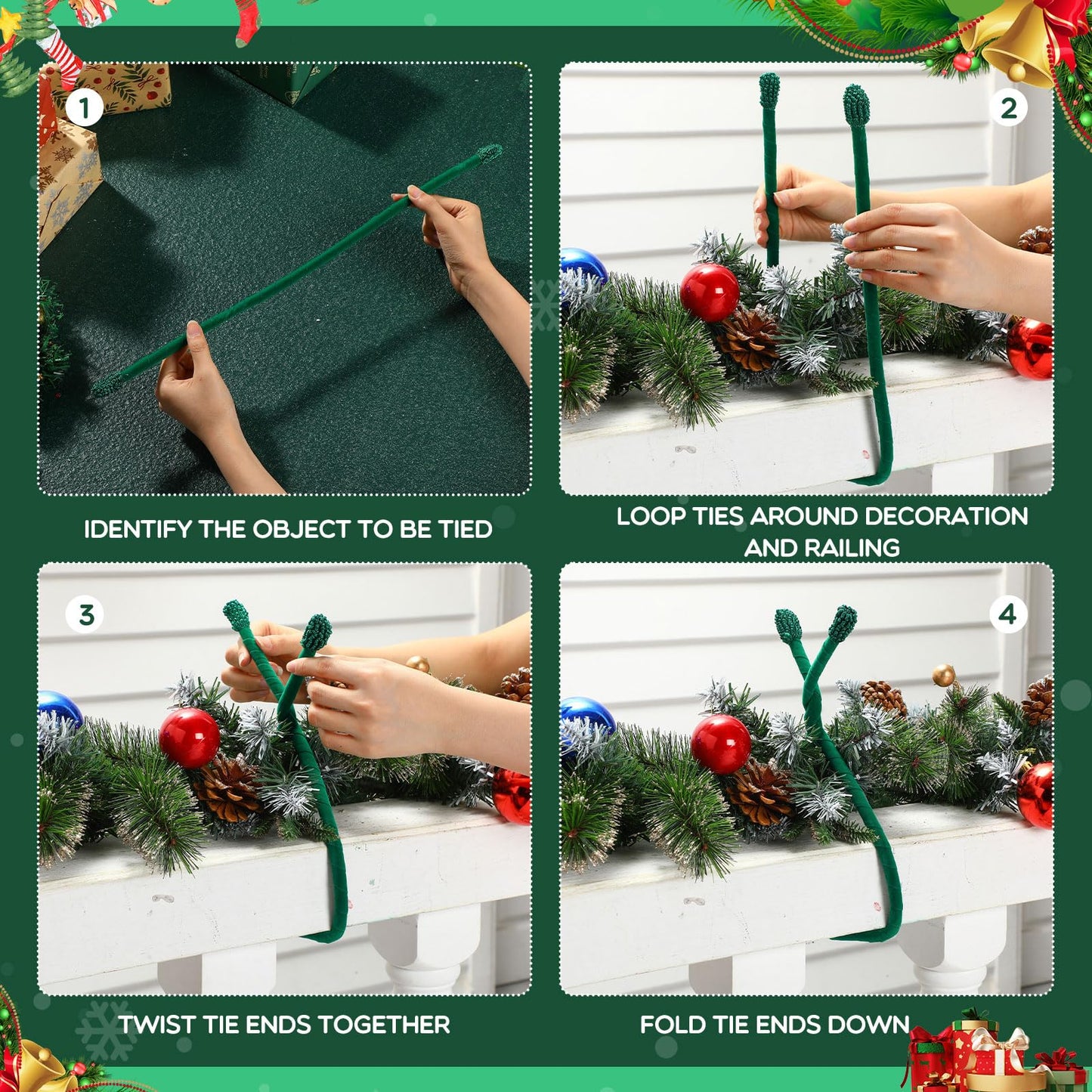 1

IDENTIFY THE OBJECT TO BE TIED

2

LOOP TIES AROUND DECORATION AND RAILING

3

TWIST TIE ENDS TOGETHER

4

FOLD TIE ENDS DOWN