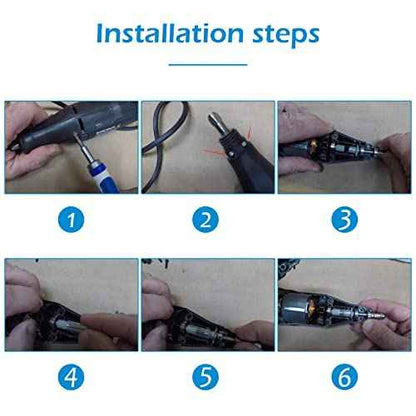 Installation steps

1

2

3

4

5

6