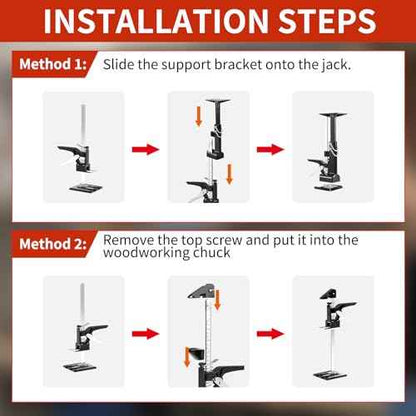 INSTALLATION STEPS

Method 1: Slide the support bracket onto the jack.

Method 2: Remove the top screw and put it into the woodworking chuck