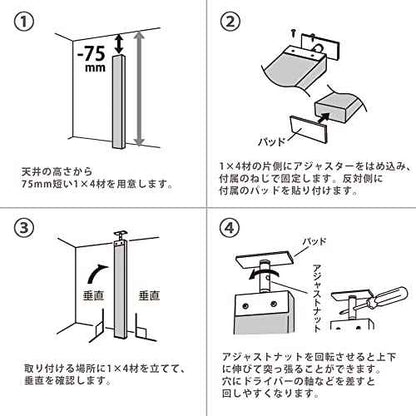 ①

-75 mm

天井の高さから
75mm短い1×4材を用意します。

②

パッド

1×4材の片側にアジャスターをはめ込み、付属のねじで固定します。反対側に付属のパッドを貼り付けます。

③

垂直

垂直

取り付ける場所に1×4材を立てて、垂直を確認します。

④

パッド

アジャストナット

アジャストナットを回転させると上下に伸びて突っ張ることができます。穴にドライバーの軸などを差すと回しやすくなります。