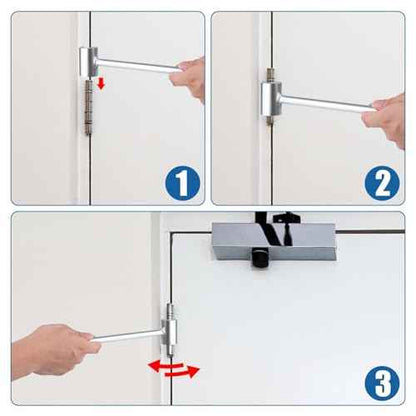 1

2

3