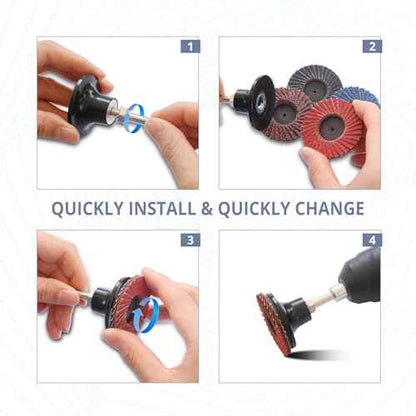 1

2

QUICKLY INSTALL & QUICKLY CHANGE

3

4