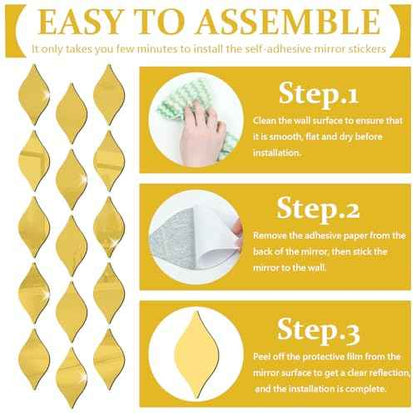 EASY TO ASSEMBLE

It only takes you few minutes to install the self-adhesive mirror stickers

Step.1

Clean the wall surface to ensure that it is smooth, flat and dry before installation.

Step.2

Remove the adhesive paper from the back of the mirror, then stick the mirror to the wall.

Step.3

Peel off the protective film from the mirror surface to get a clear reflection, and the installation is complete.