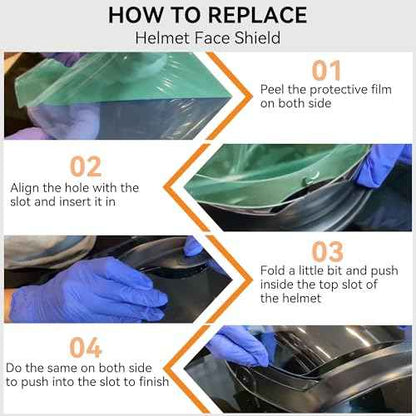 HOW TO REPLACE
Helmet Face Shield

01
Peel the protective film on both side

02
Align the hole with the slot and insert it in

03
Fold a little bit and push inside the top slot of the helmet

04
Do the same on both side to push into the slot to finish