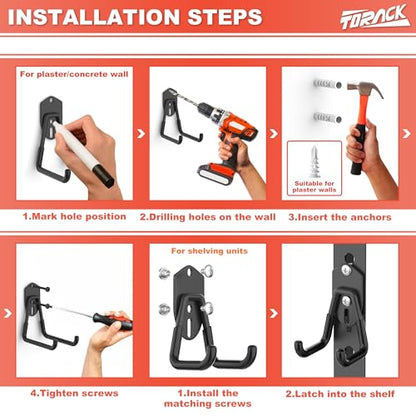 INSTALLATION STEPS

TORACK

For plaster/concrete wall

Suitable for plaster walls

1.Mark hole position

2.Drilling holes on the wall

3.Insert the anchors

For shelving units

4.Tighten screws

1.Install the matching screws

2.Latch into the shelf