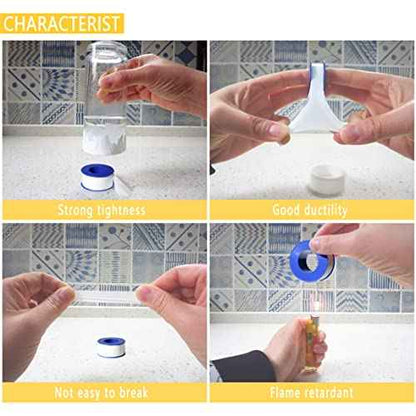 CHARACTERIST

Strong tightness

Good ductility

Not easy to break

Flame retardant