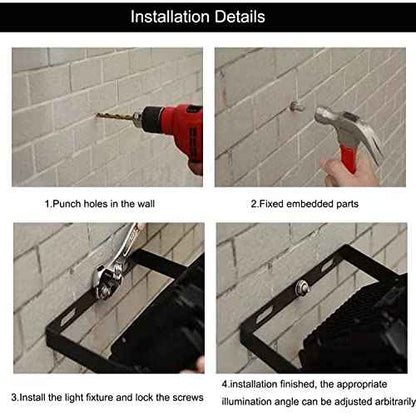 Installation Details

1.Punch holes in the wall

2.Fixed embedded parts

3.Install the light fixture and lock the screws

4.installation finished, the appropriate illumination angle can be adjusted arbitrarily