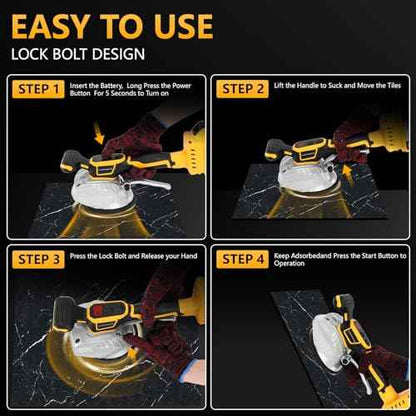 EASY TO USE
LOCK BOLT DESIGN

STEP 1 Insert the Battery, Long Press the Power Button For 5 Seconds to Turn on

STEP 2 Lift the Handle to Suck and Move the Tiles

STEP 3 Press the Lock Bolt and Release your Hand

STEP 4 Keep Adsorbedand Press the Start Button to Operation