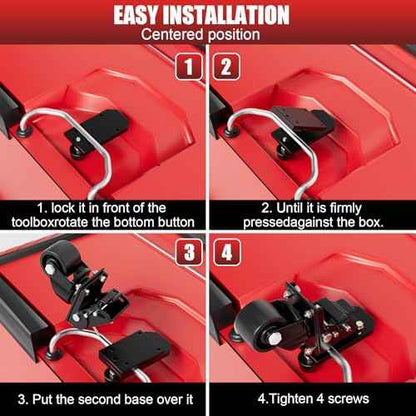 EASY INSTALLATION
Centered position

1

2

1. lock it in front of the toolboxrotate the bottom button

2. Until it is firmly pressedagainst the box.

3

4

3. Put the second base over it

4.Tighten 4 screws