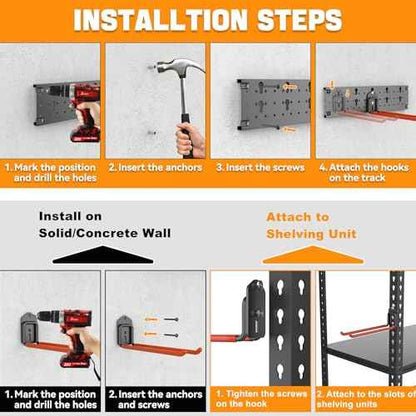 INSTALLTION STEPS

1. Mark the position and drill the holes

2. Insert the anchors

3. Insert the screws

4. Attach the hooks on the track

Install on Solid/Concrete Wall

Attach to Shelving Unit

1. Mark the position and drill the holes

2. Insert the anchors and screws

1. Tighten the screws on the hook

2. Attach to the slots of shelving units