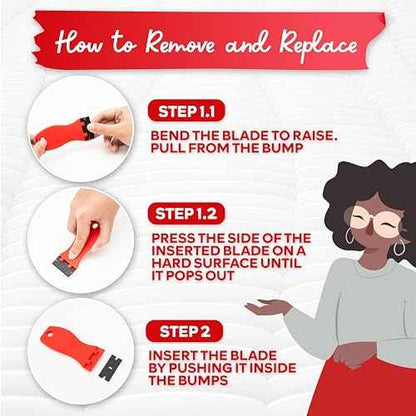 How to Remove and Replace

STEP 1.1

BEND THE BLADE TO RAISE. PULL FROM THE BUMP

STEP 1.2

PRESS THE SIDE OF THE INSERTED BLADE ON A HARD SURFACE UNTIL IT POPS OUT

STEP 2

INSERT THE BLADE BY PUSHING IT INSIDE THE BUMPS