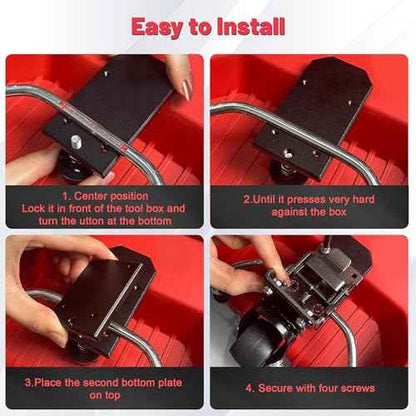 Easy to Install

1. Center position
Lock it in front of the tool box and turn the utton at the bottom

2.Until it presses very hard against the box

3.Place the second bottom plate on top

4. Secure with four screws