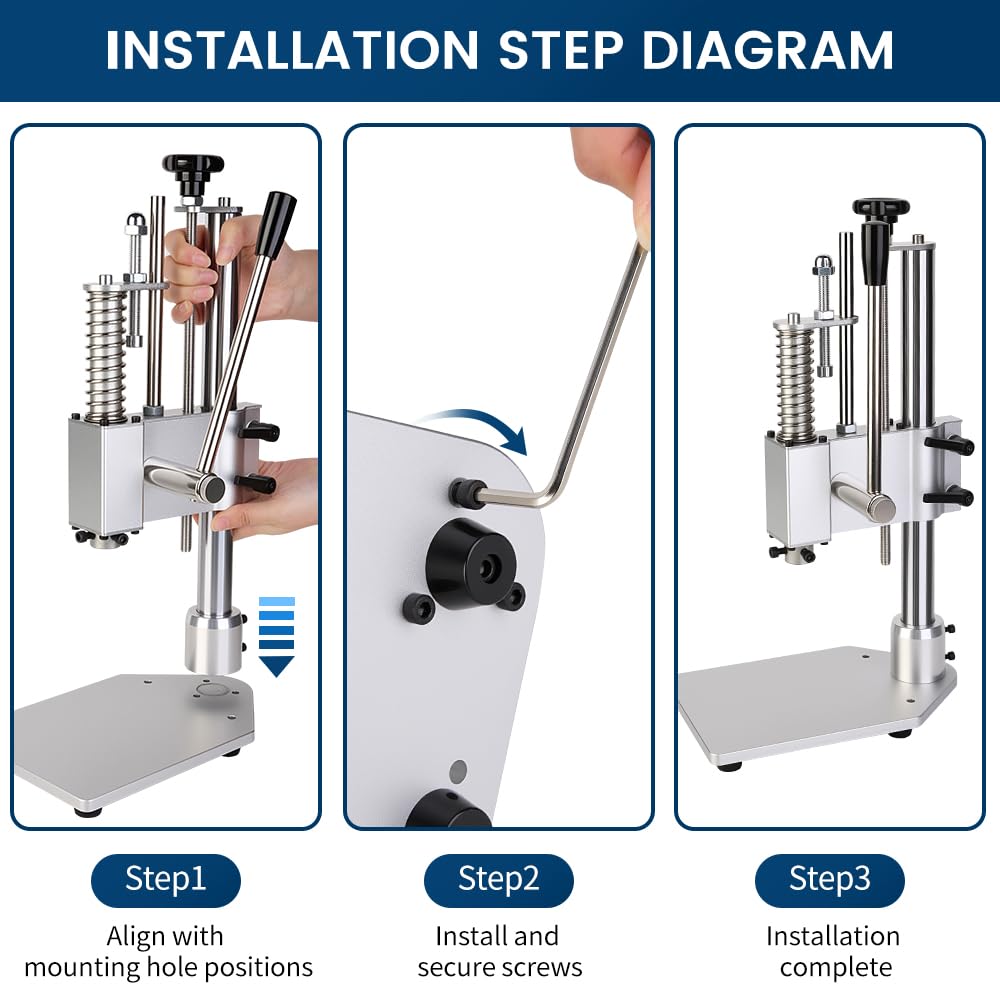 INSTALLATION STEP DIAGRAM

Step1

Align with mounting hole positions

Step2

Install and secure screws

Step3

Installation complete