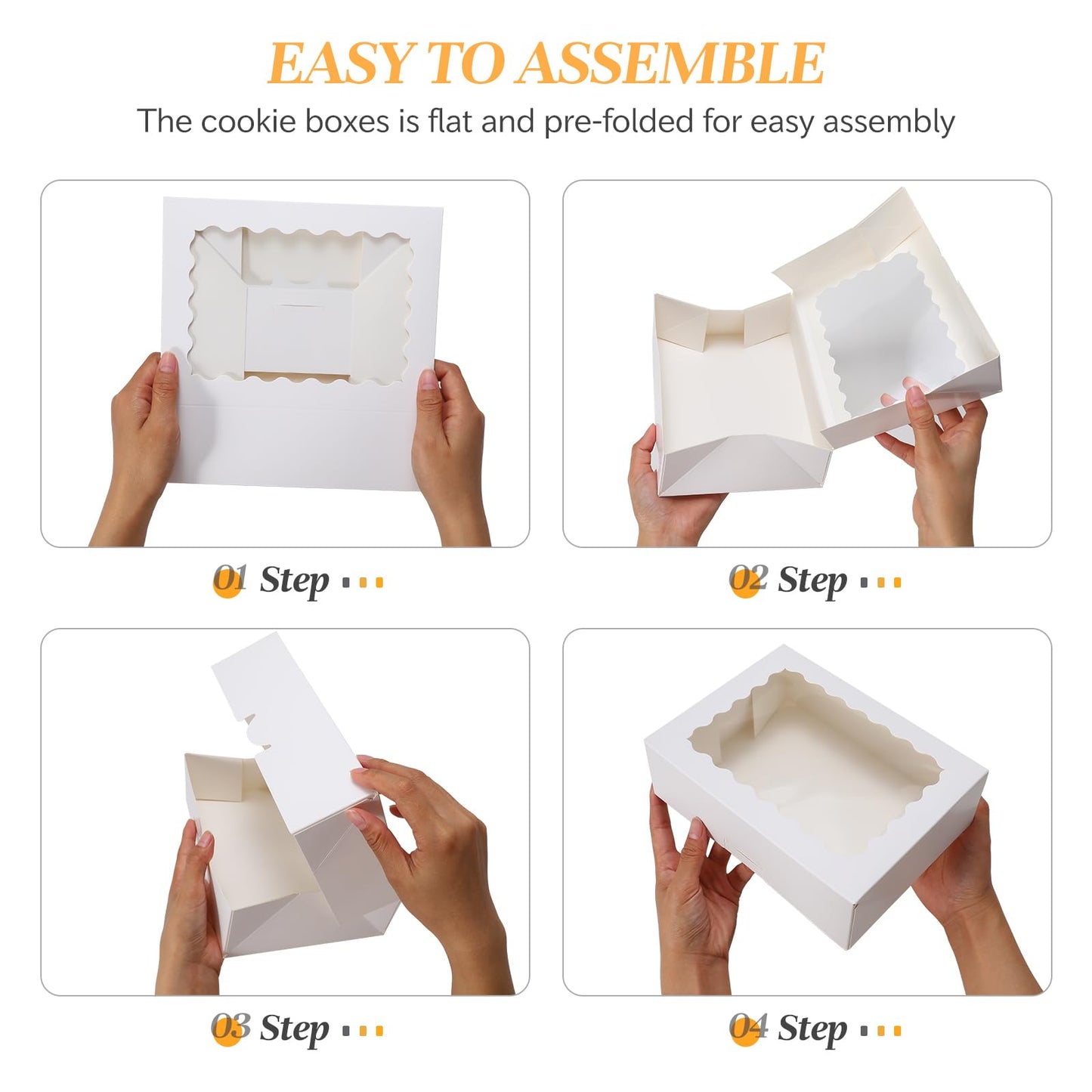 EASY TO ASSEMBLE

The cookie boxes is flat and pre-folded for easy assembly

01 Step

02 Step

03 Step

04 Step