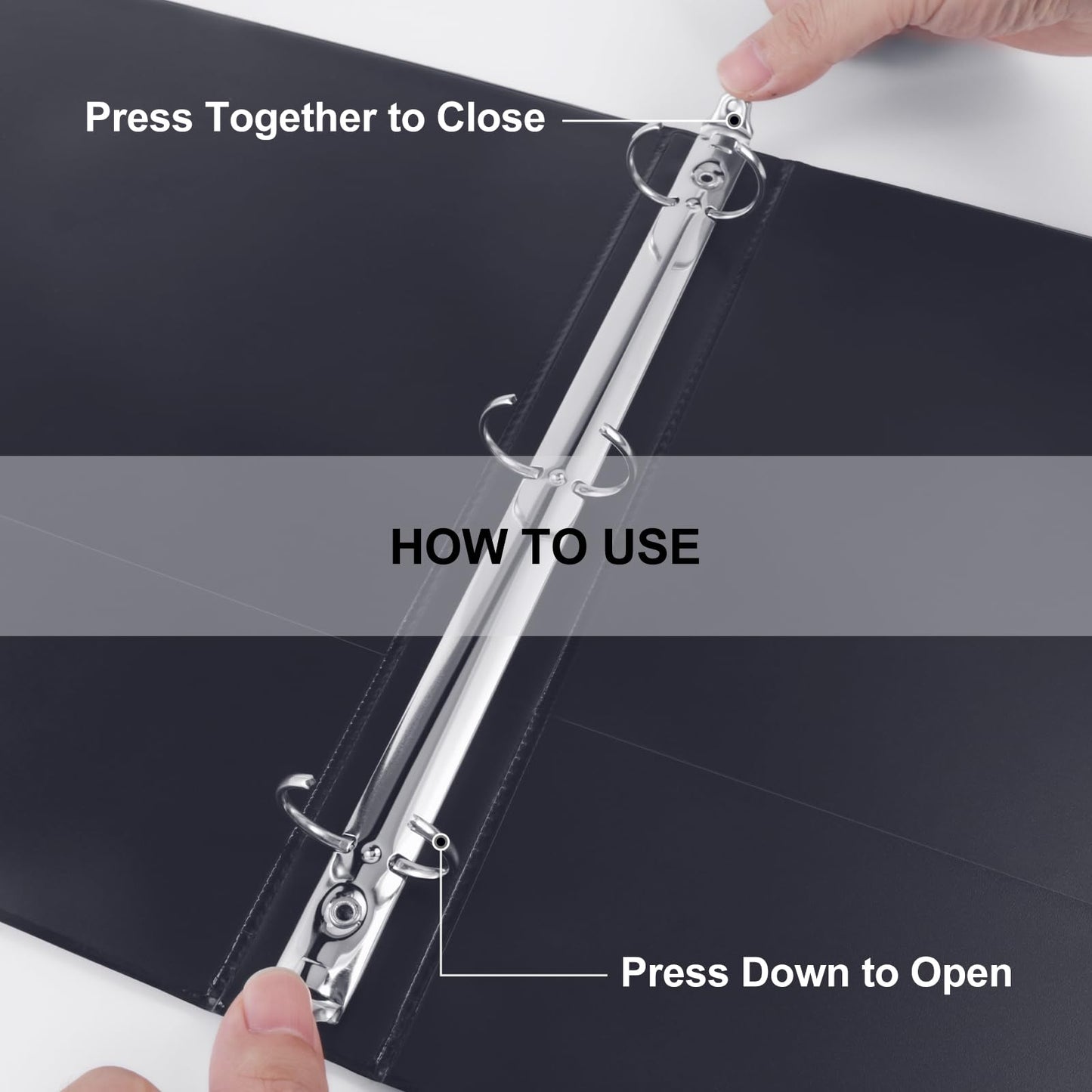 Press Together to Close

HOW TO USE

Press Down to Open