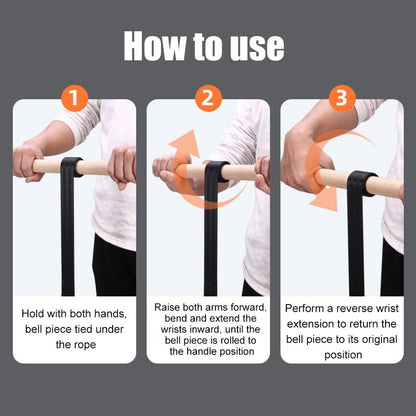 How to use

1

Hold with both hands, bell piece tied under the rope

2

Raise both arms forward, bend and extend the wrists inward, until the bell piece is rolled to the handle position

3

Perform a reverse wrist extension to return the bell piece to its original position