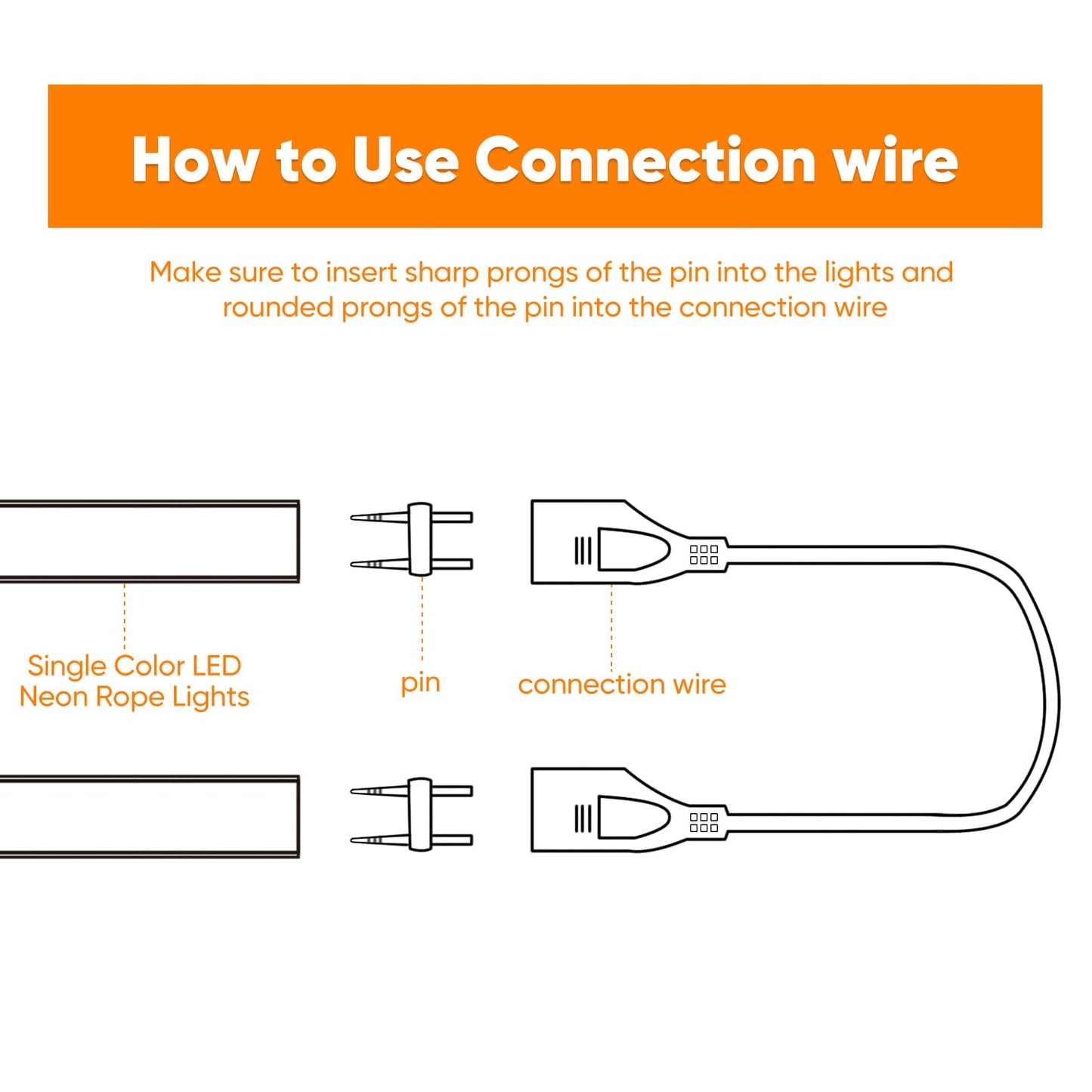 How to Use Connection wire

Make sure to insert sharp prongs of the pin into the lights and rounded prongs of the pin into the connection wire

Single Color LED Neon Rope Lights

pin

connection wire