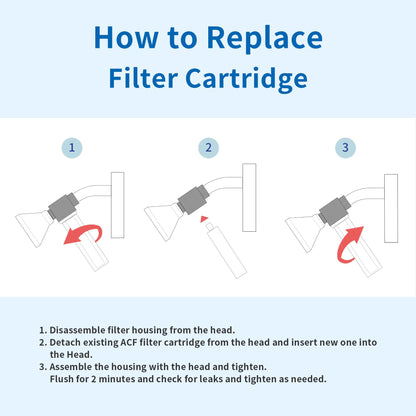 How to Replace
Filter Cartridge

1

2

3

1. Disassemble filter housing from the head.
2. Detach existing ACF filter cartridge from the head and insert new one into the Head.
3. Assemble the housing with the head and tighten.
Flush for 2 minutes and check for leaks and tighten as needed.