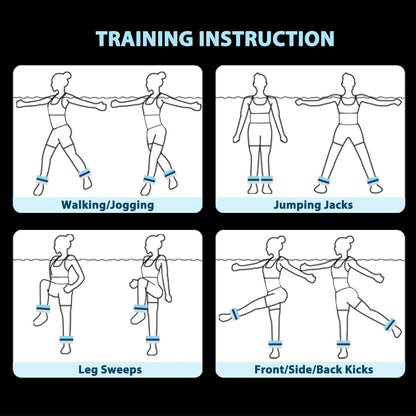 TRAINING INSTRUCTION

Walking/Jogging

Jumping Jacks

Leg Sweeps

Front/Side/Back Kicks