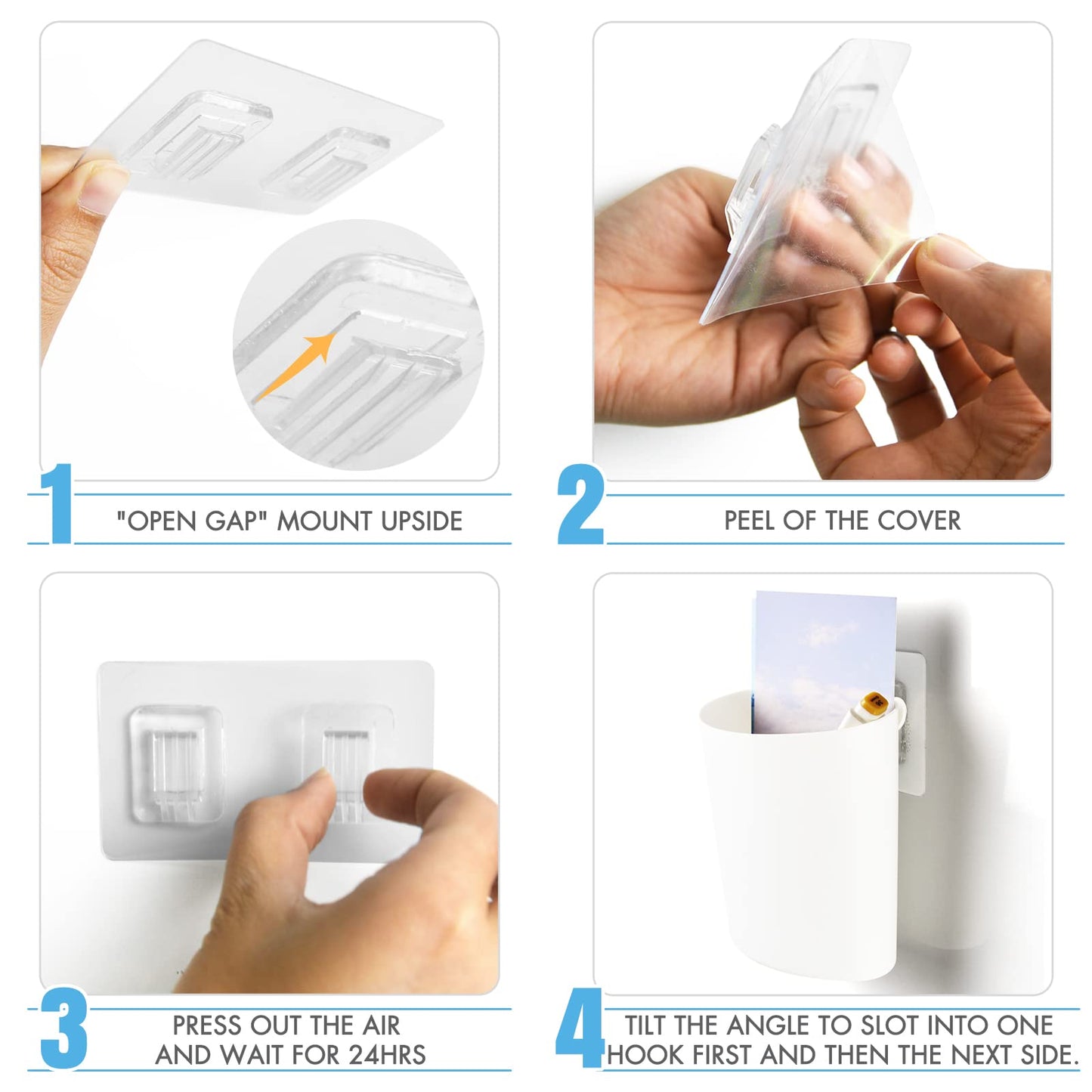 1
"OPEN GAP" MOUNT UPSIDE

2
PEEL OF THE COVER

3
PRESS OUT THE AIR AND WAIT FOR 24HRS

4
TILT THE ANGLE TO SLOT INTO ONE HOOK FIRST AND THEN THE NEXT SIDE.