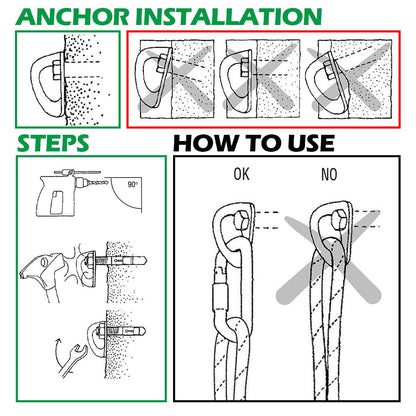 ANCHOR INSTALLATION

STEPS

90°

HOW TO USE

OK

NO