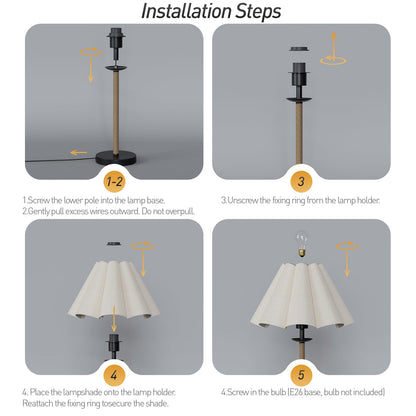 Installation Steps

1-2

1.Screw the lower pole into the lamp base.
2.Gently pull excess wires outward. Do not overpull.

3

3.Unscrew the fixing ring from the lamp holder.

4

4. Place the lampshade onto the lamp holder. Reattach the fixing ring tosecure the shade.

5

4.Screw in the bulb (E26 base, bulb not included)