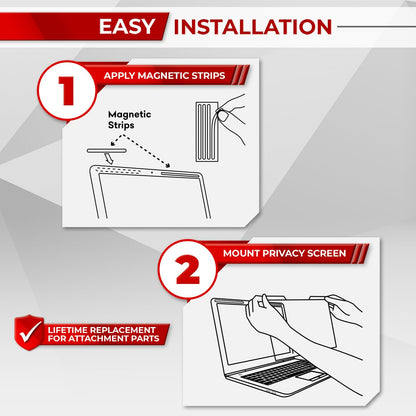 EASY INSTALLATION

1
APPLY MAGNETIC STRIPS

Magnetic Strips

2
MOUNT PRIVACY SCREEN

LIFETIME REPLACEMENT FOR ATTACHMENT PARTS