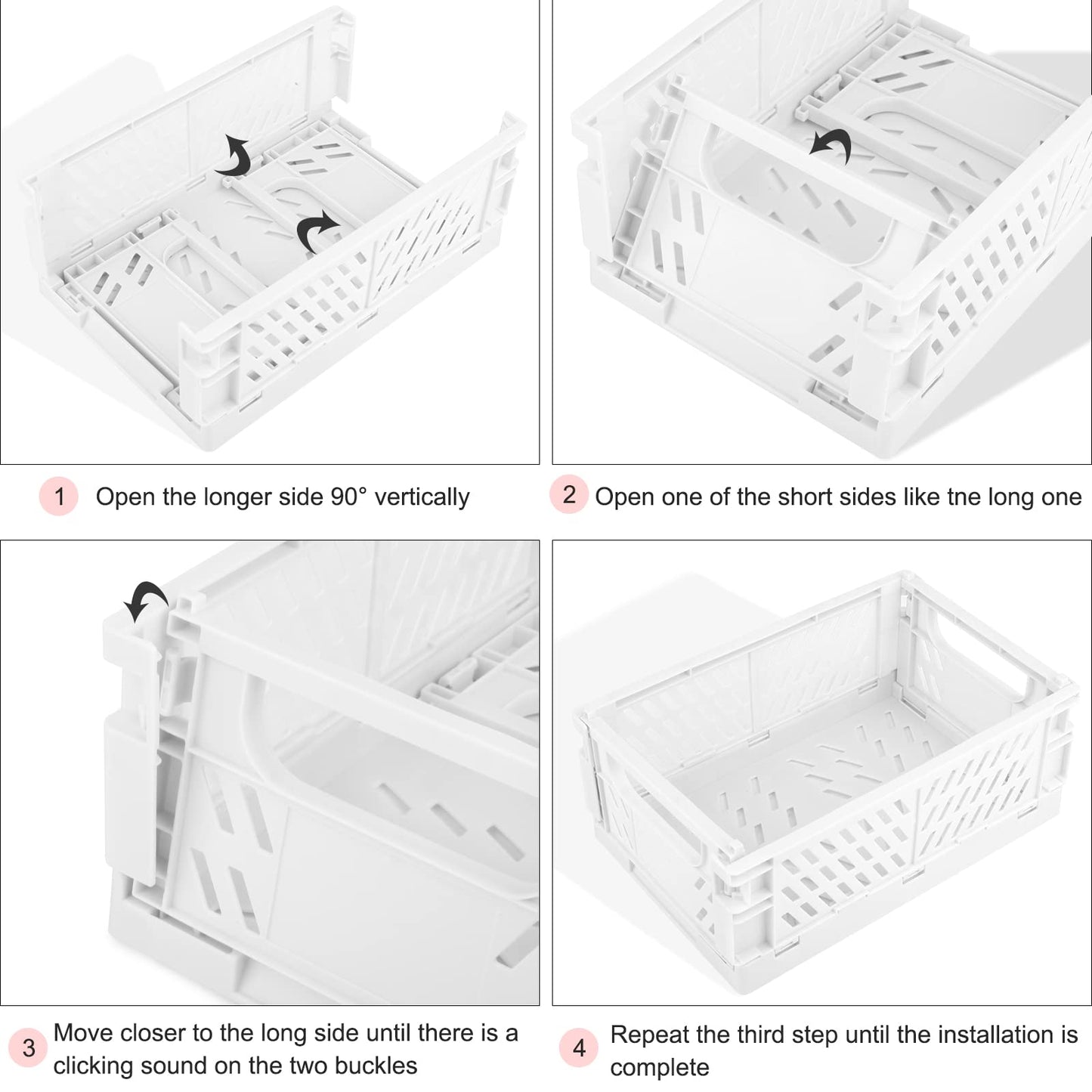 1 Open the longer side 90° vertically

2 Open one of the short sides like tne long one

3 Move closer to the long side until there is a clicking sound on the two buckles

4 Repeat the third step until the installation is complete