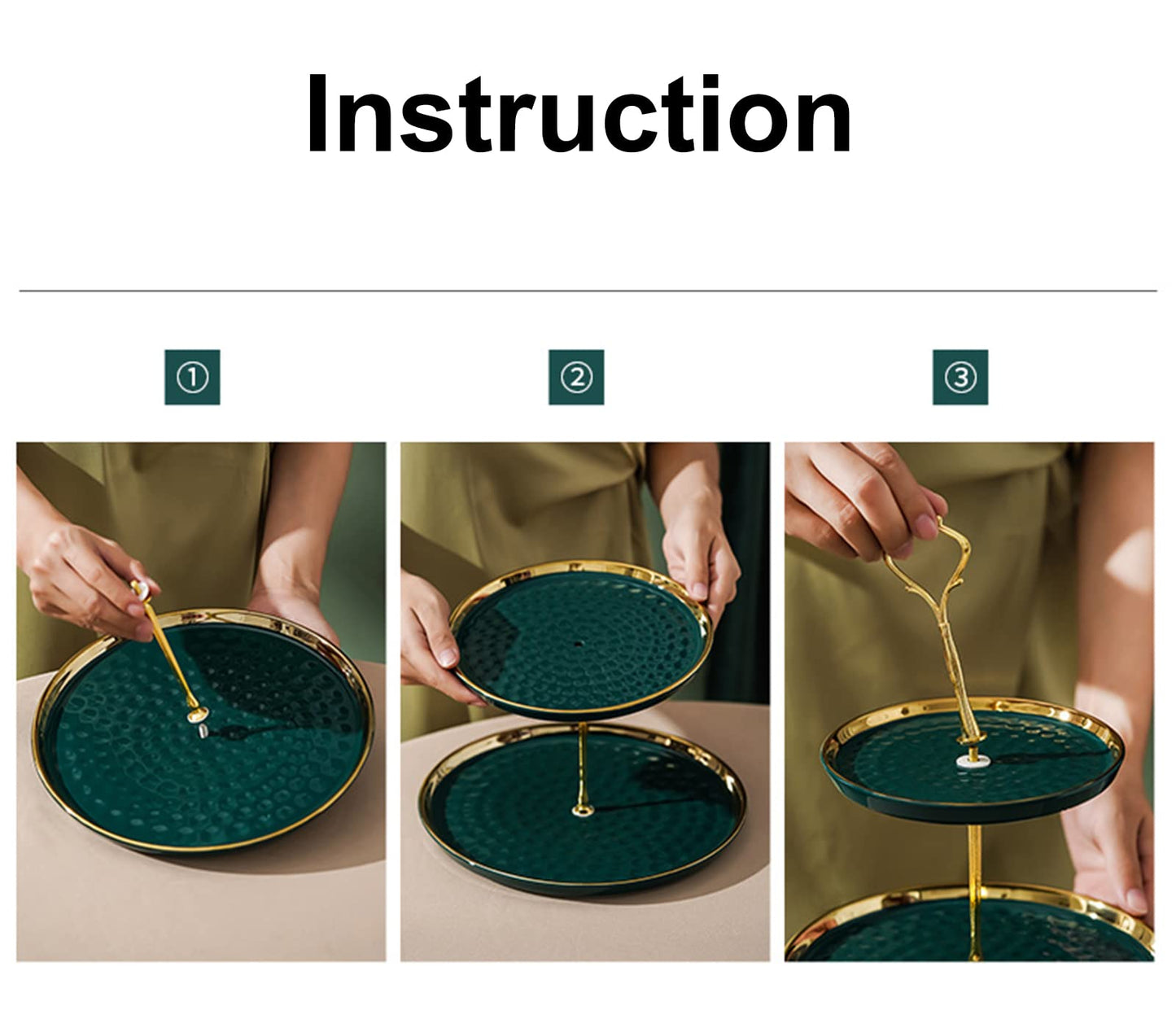 Instruction

①

②

③