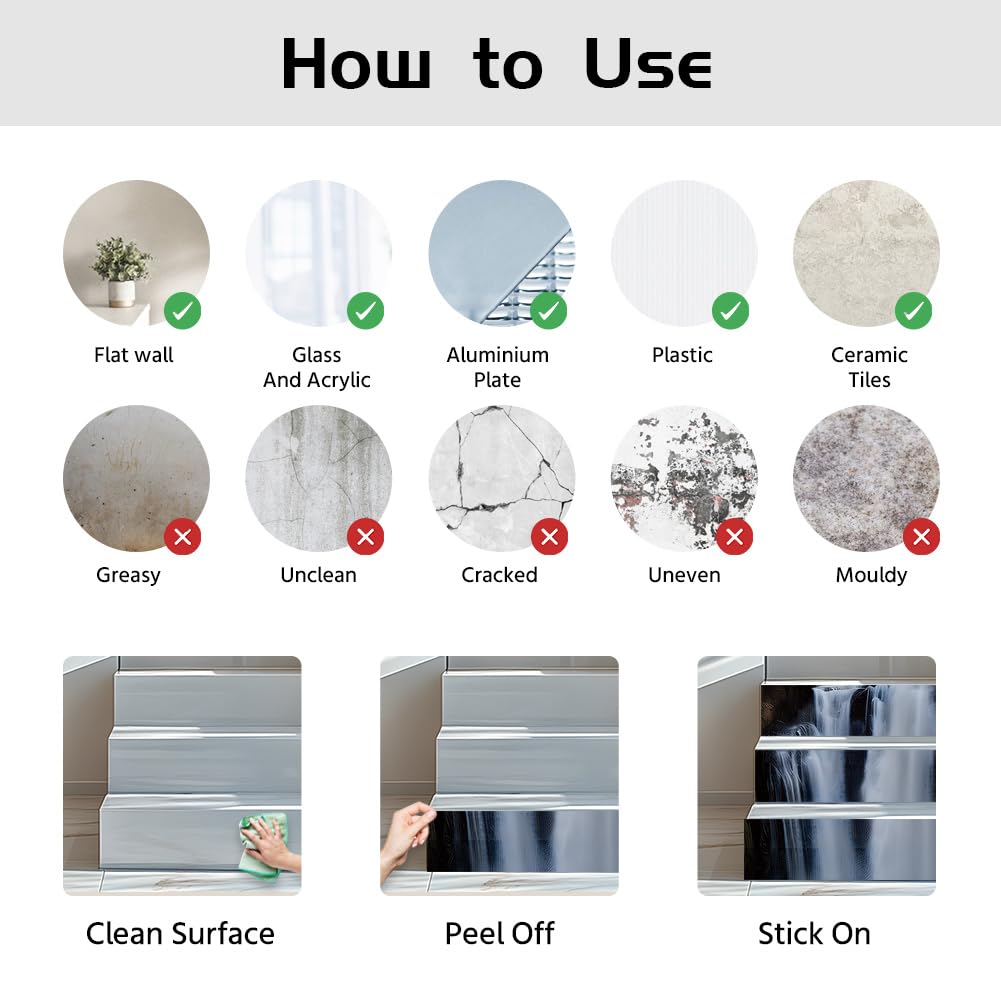 How to Use

Flat wall

Glass And Acrylic

Aluminium Plate

Plastic

Ceramic Tiles

Greasy

Unclean

Cracked

Uneven

Mouldy

Clean Surface

Peel Off

Stick On