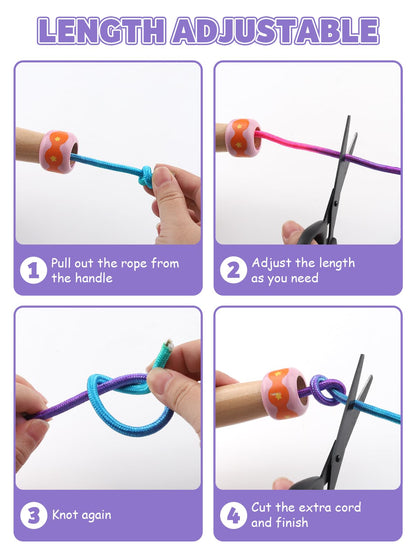 LENGTH ADJUSTABLE

1 Pull out the rope from the handle

2 Adjust the length as you need

3 Knot again

4 Cut the extra cord and finish