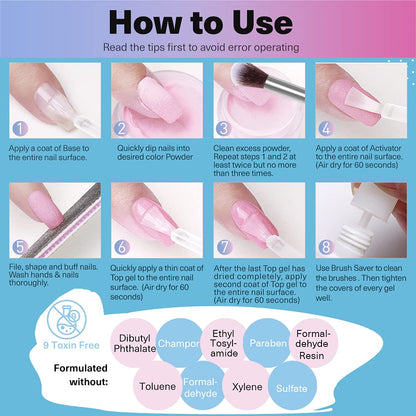 How to Use

Read the tips first to avoid error operating

1
Apply a coat of Base to the entire nail surface.

2
Quickly dip nails into desired color Powder

3
Clean excess powder, Repeat steps 1 and 2 at least twice but no more than three times.

4
Apply a coat of Activator to the entire nail surface. (Air dry for 60 seconds)

5
File, shape and buff nails. Wash hands & nails thoroughly.

6
Quickly apply a thin coat of Top gel to the entire nail surface. (Air dry for 60 seconds)

7
After the last Top gel has dried completely, apply second coat of Top gel to the entire nail surface. (Air dry for 60 seconds)

8
Use Brush Saver to clean the brushes . Then tighten the covers of every gel well.

9 Toxin Free

Formulated without:

Dibutyl Phthalate

Champor

Ethyl Tosylamide

Paraben

Formaldehyde Resin

Toluene

Formaldehyde

Xylene

Sulfate