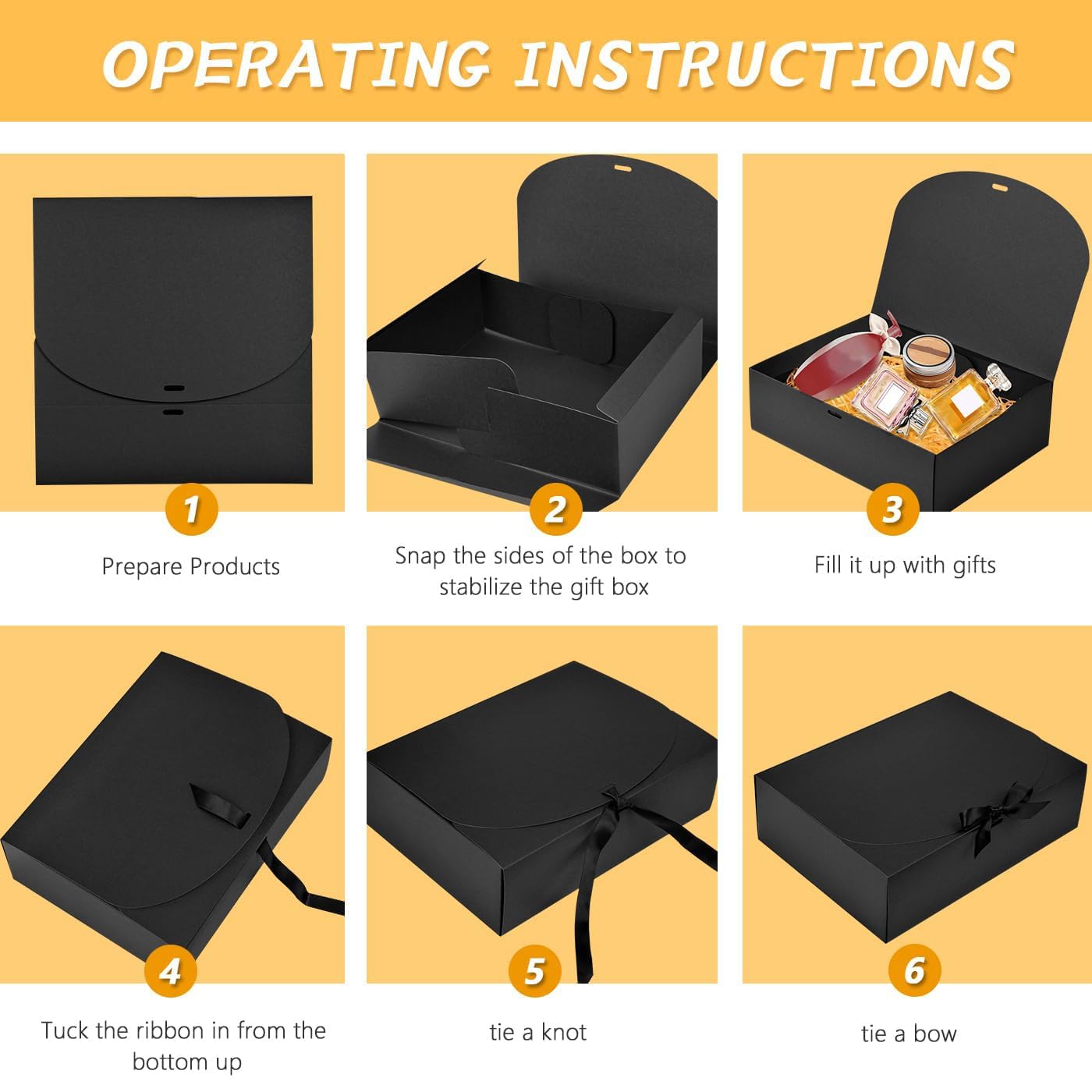 OPERATING INSTRUCTIONS

1

Prepare Products

2

Snap the sides of the box to stabilize the gift box

3

Fill it up with gifts

4

Tuck the ribbon in from the bottom up

5

tie a knot

6

tie a bow