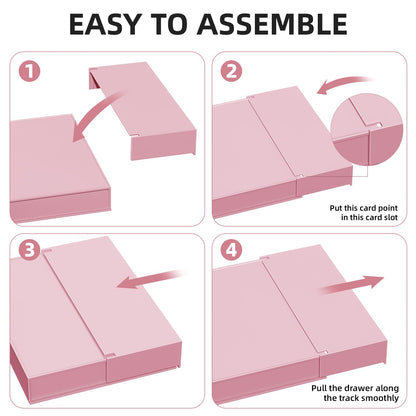 EASY TO ASSEMBLE

1

2

Put this card point in this card slot

3

4

Pull the drawer along the track smoothly