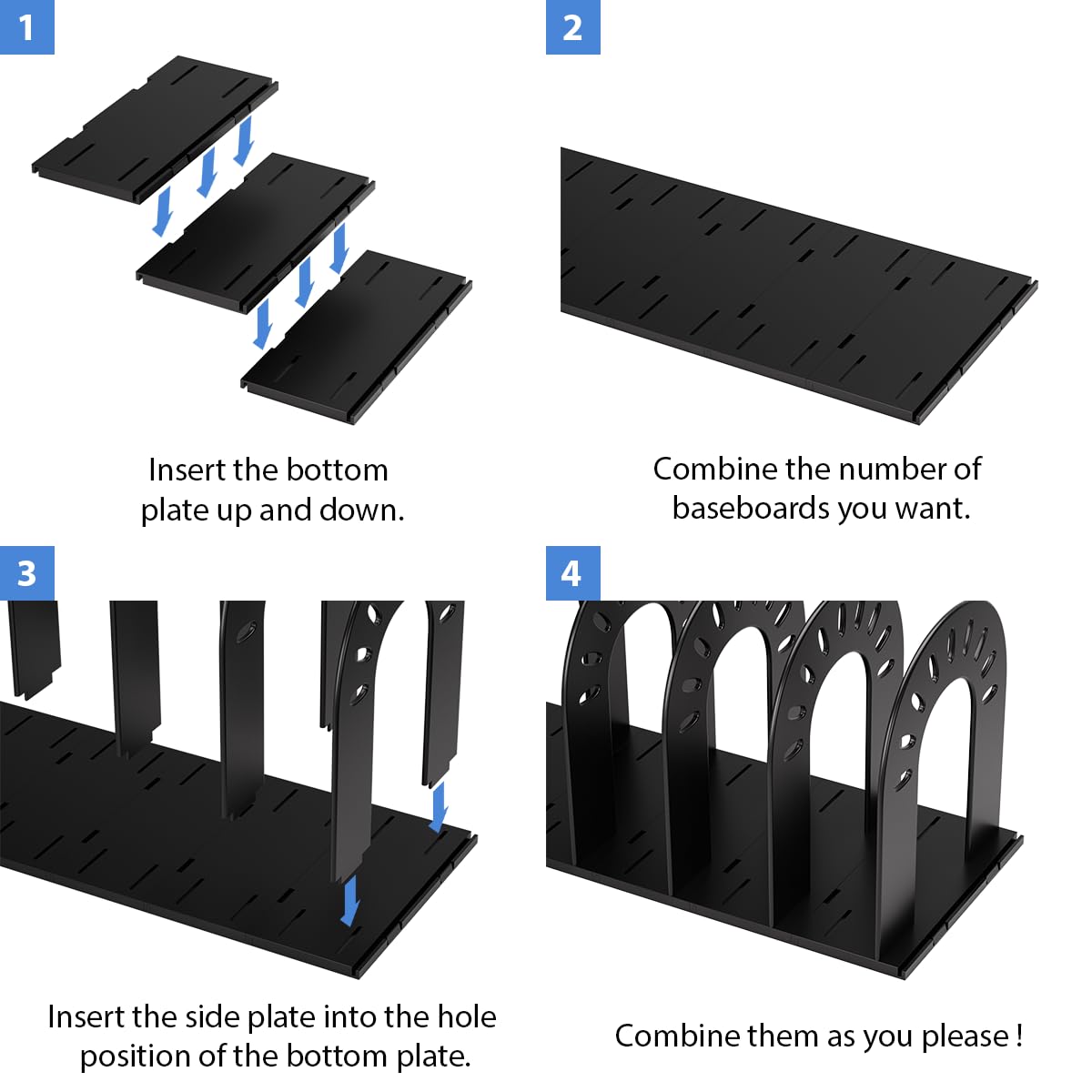 1

Insert the bottom plate up and down.

2

Combine the number of baseboards you want.

3

Insert the side plate into the hole position of the bottom plate.

4

Combine them as you please !