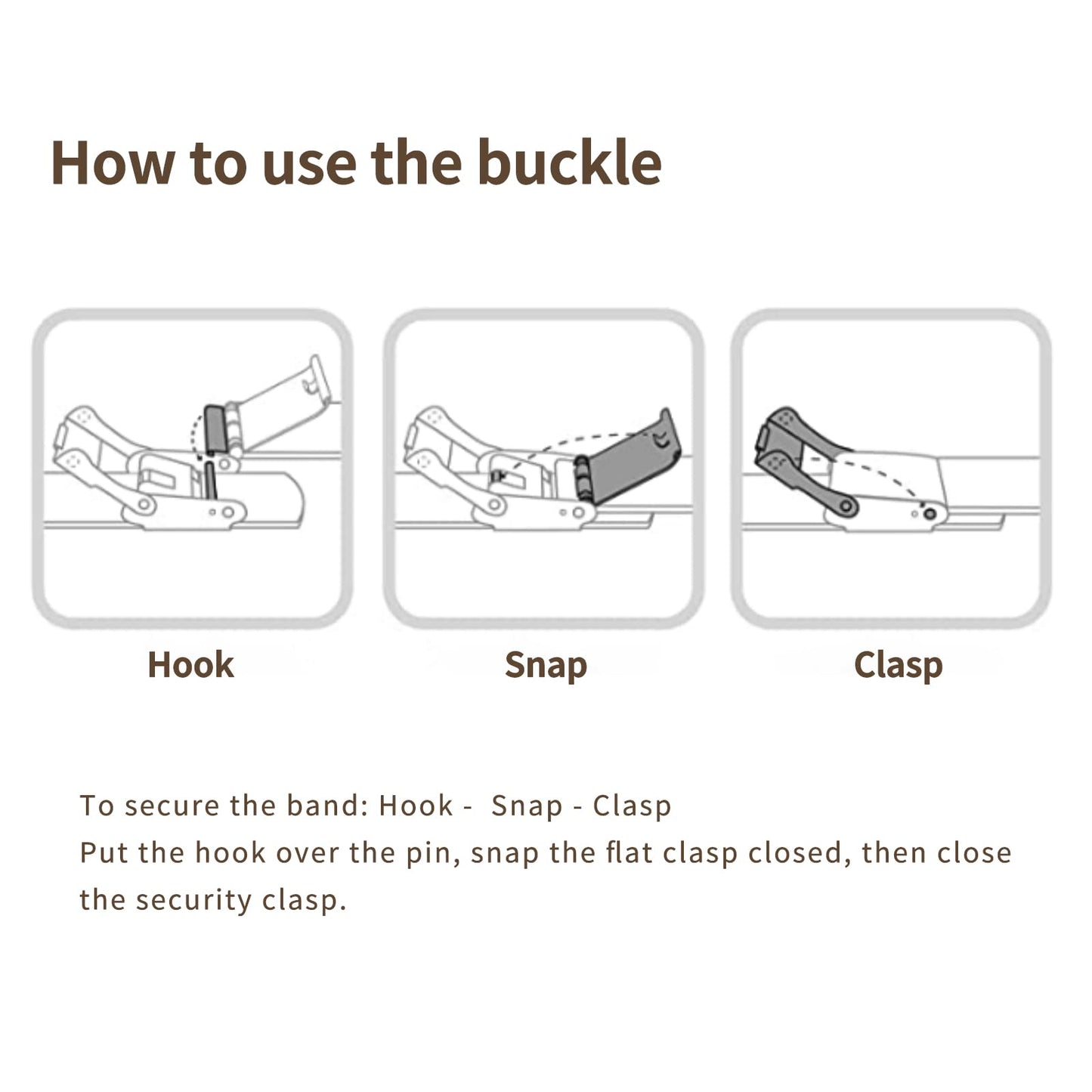 How to use the buckle

Hook

Snap

Clasp

To secure the band: Hook - Snap - Clasp
Put the hook over the pin, snap the flat clasp closed, then close the security clasp.