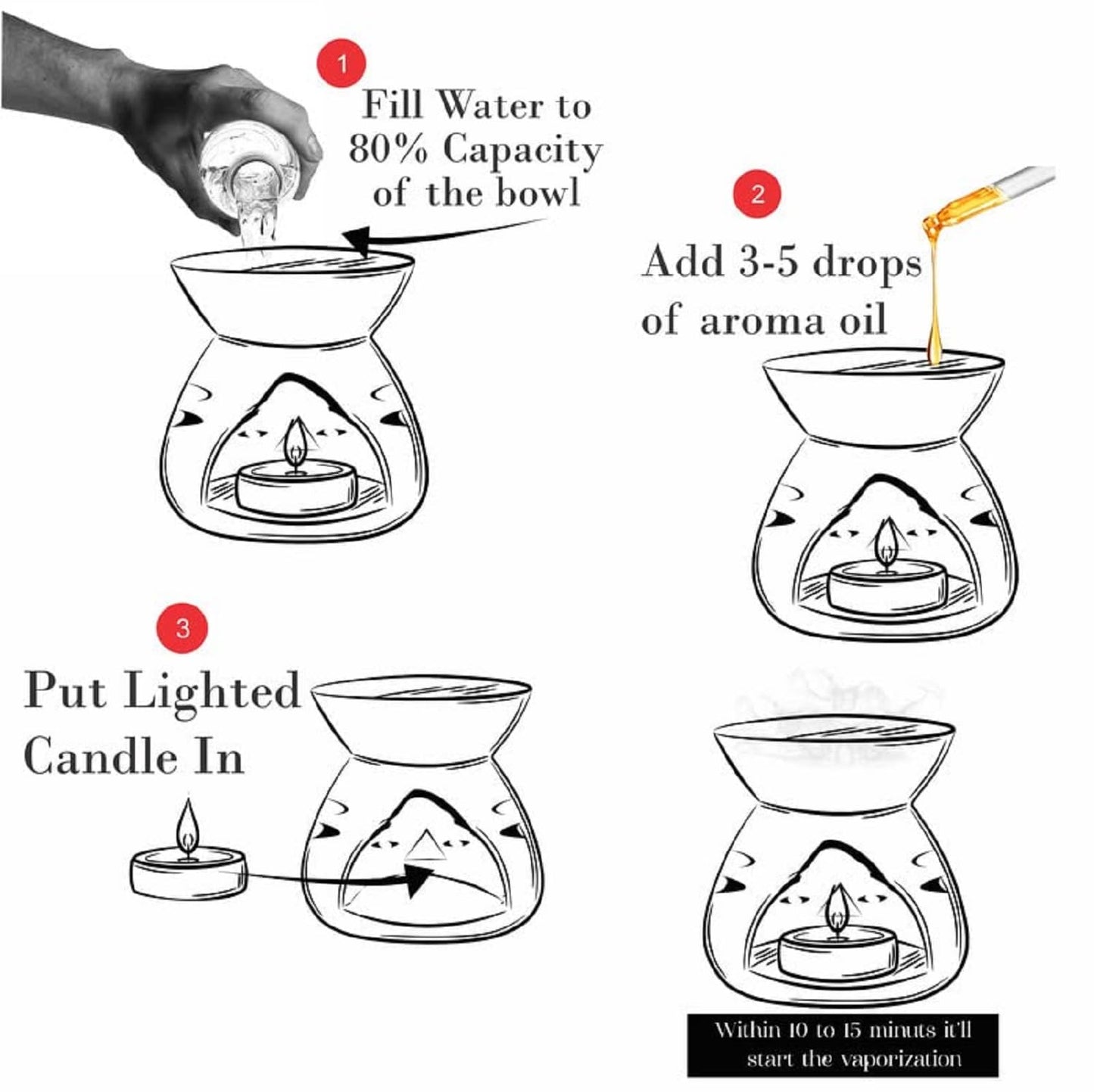 1
Fill Water to 80% Capacity of the bowl

2
Add 3-5 drops of aroma oil

3
Put Lighted Candle In

Within 10 to 15 minuts it'll start the vaporization