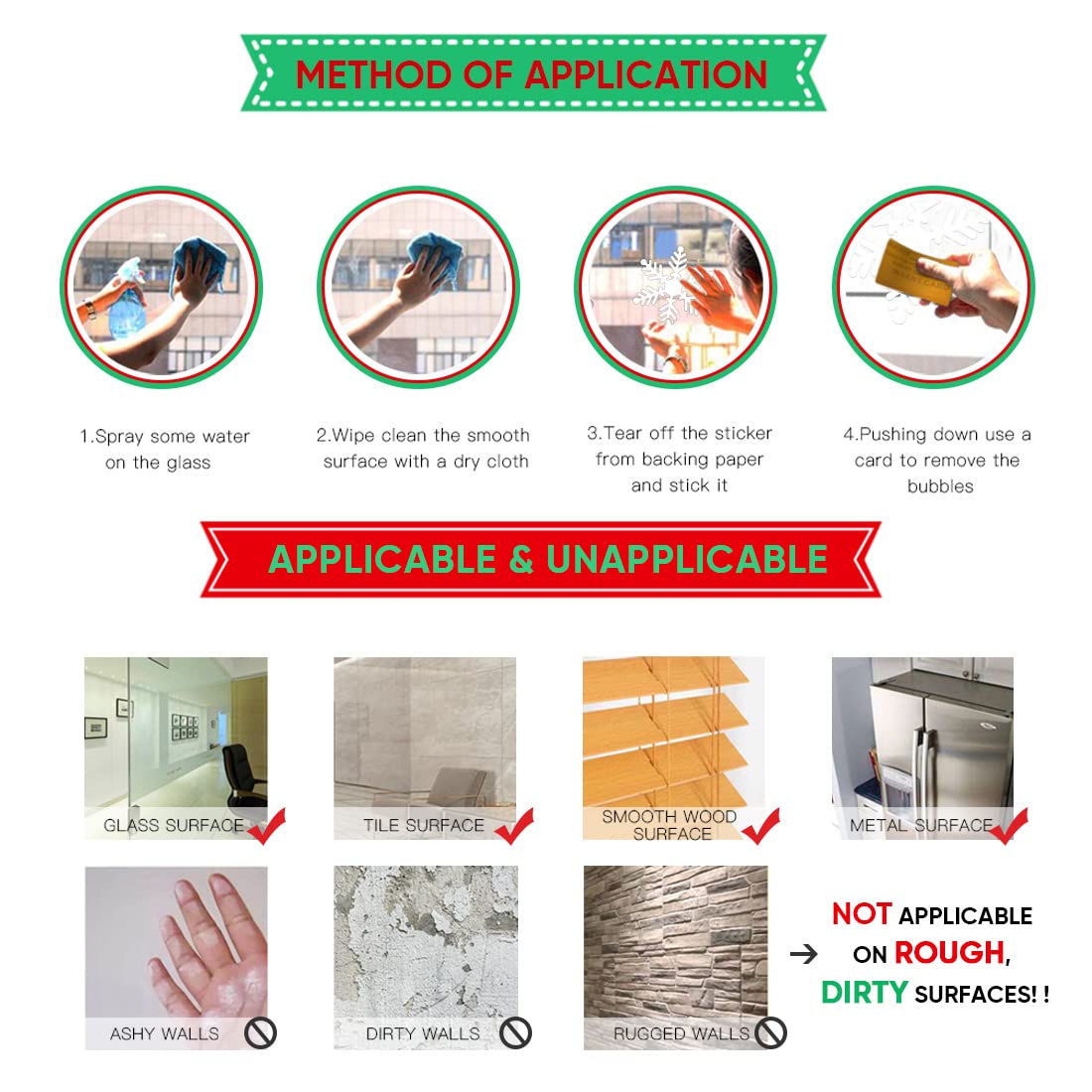 METHOD OF APPLICATION

1.Spray some water on the glass

2.Wipe clean the smooth surface with a dry cloth

3.Tear off the sticker from backing paper and stick it

4.Pushing down use a card to remove the bubbles

APPLICABLE & UNAPPLICABLE

GLASS SURFACE

TILE SURFACE

SMOOTH WOOD SURFACE

METAL SURFACE

ASHY WALLS

DIRTY WALLS

RUGGED WALLS

NOT APPLICABLE ON ROUGH, DIRTY SURFACES! !