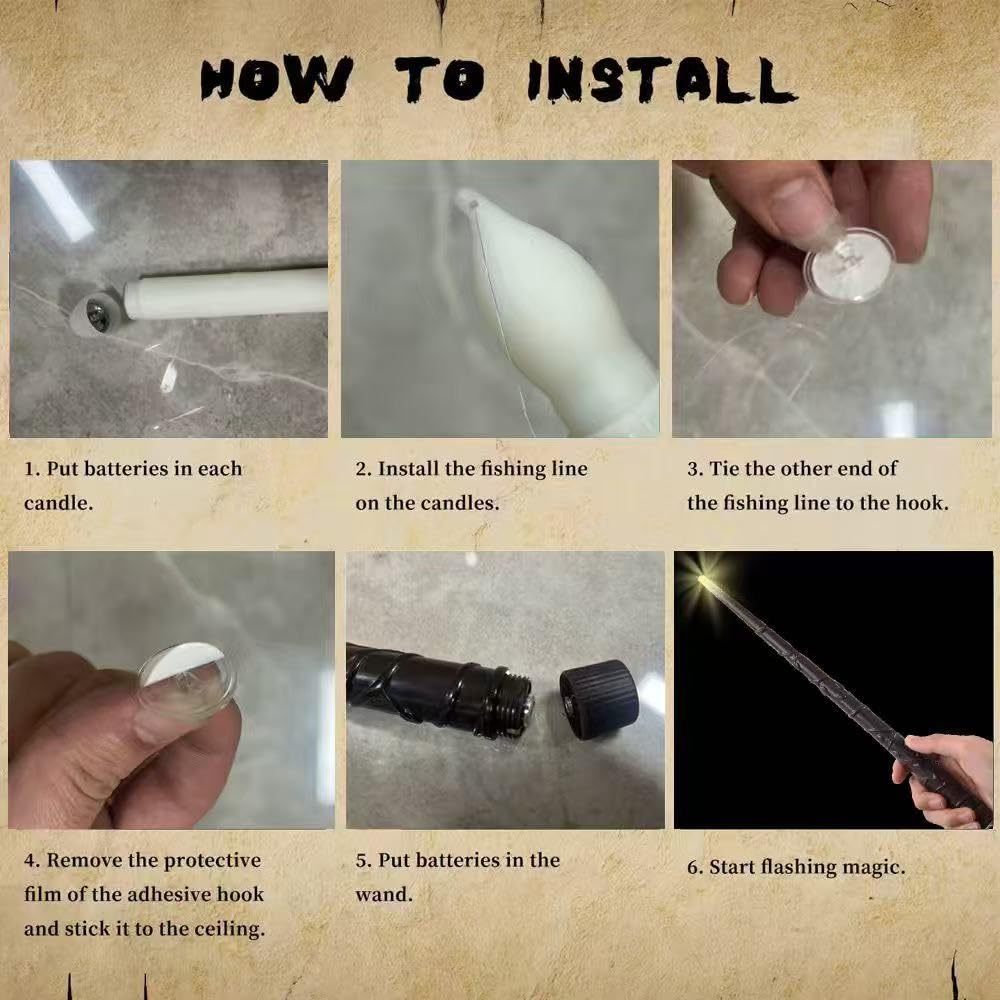 HOW TO INSTALL

1. Put batteries in each candle.

2. Install the fishing line on the candles.

3. Tie the other end of the fishing line to the hook.

4. Remove the protective film of the adhesive hook and stick it to the ceiling.

5. Put batteries in the wand.

6. Start flashing magic.