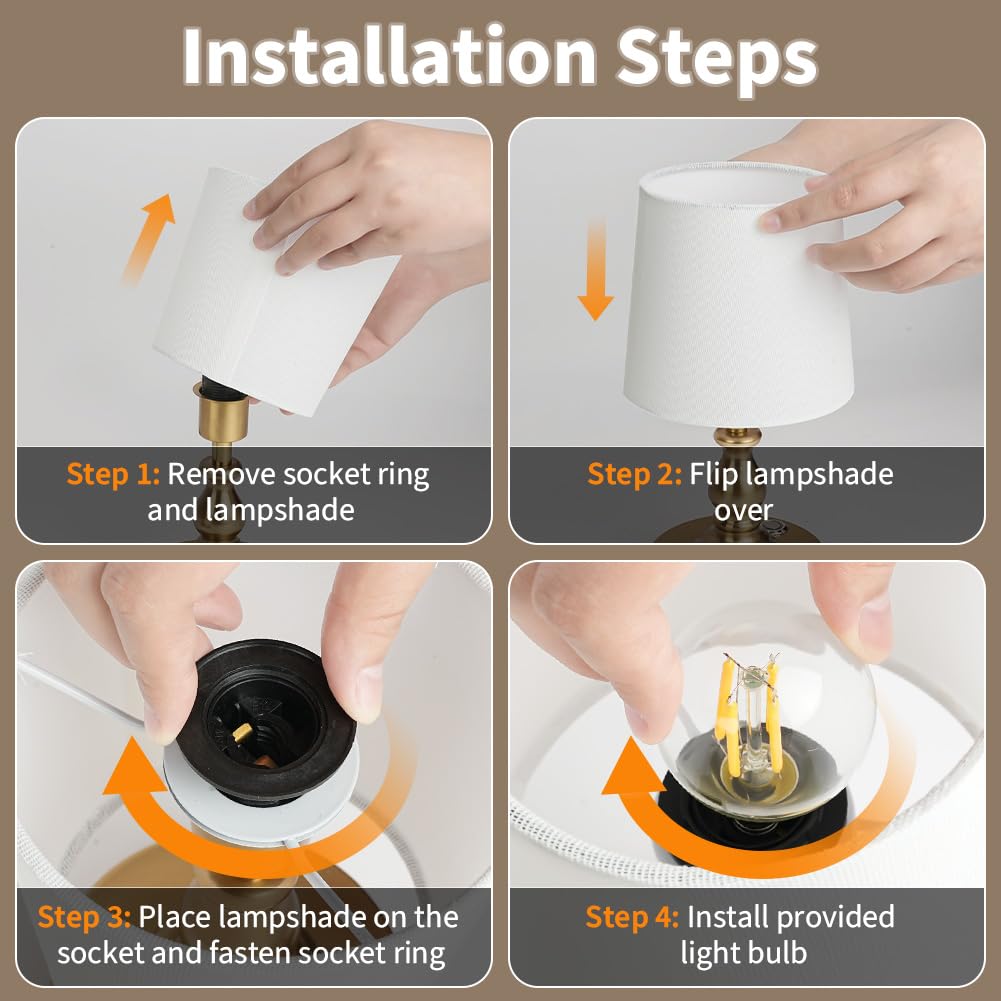 Installation Steps

Step 1: Remove socket ring and lampshade

Step 2: Flip lampshade over

Step 3: Place lampshade on the socket and fasten socket ring

Step 4: Install provided light bulb