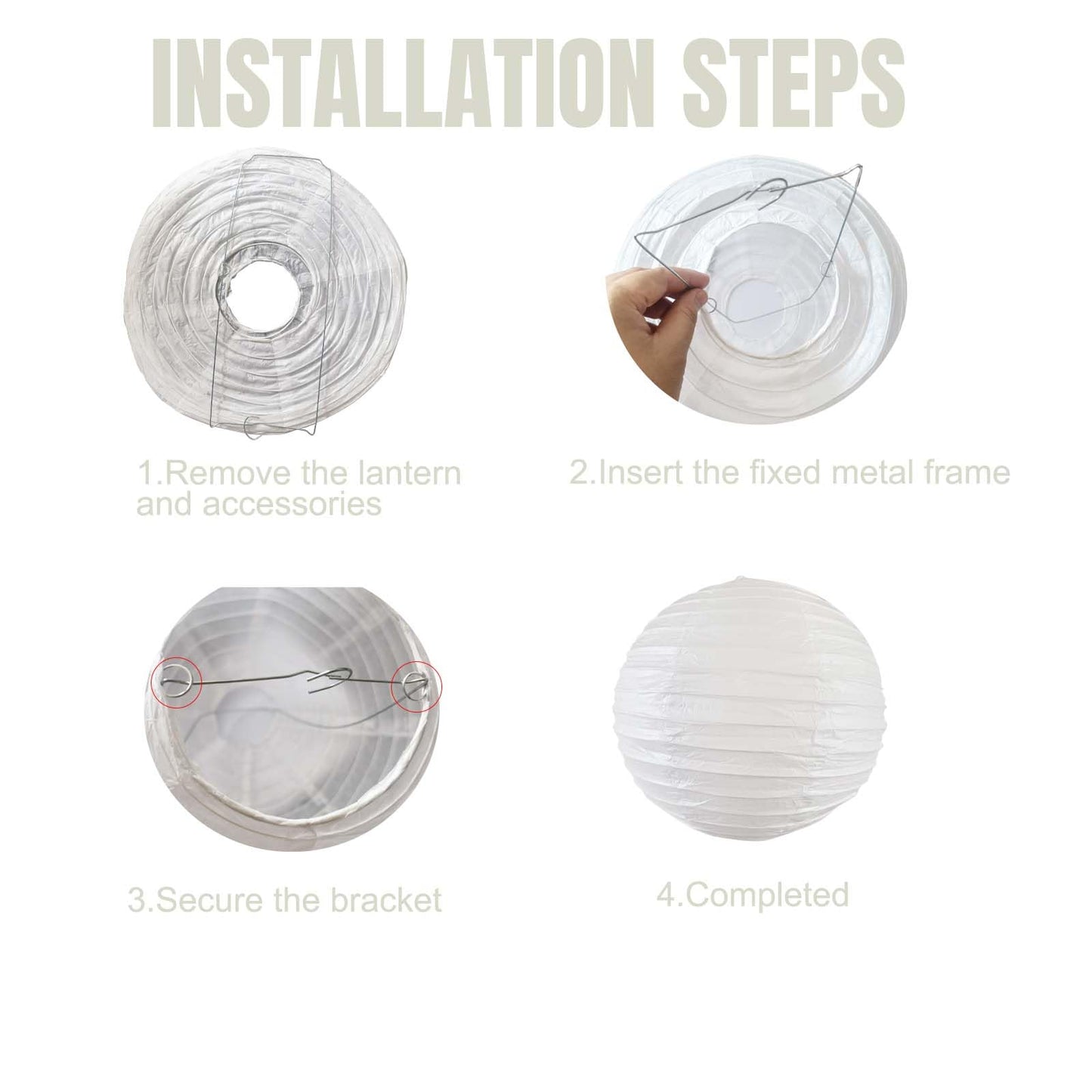 INSTALLATION STEPS

1.Remove the lantern and accessories

2.Insert the fixed metal frame

3.Secure the bracket

4.Completed