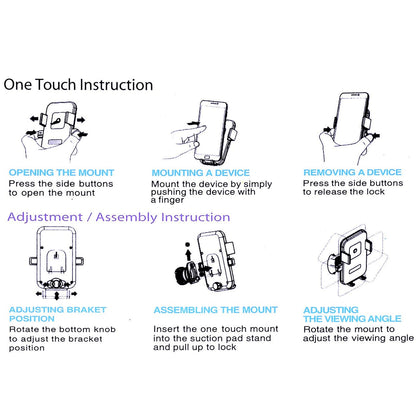 One Touch Instruction

OPENING THE MOUNT
Press the side buttons to open the mount

MOUNTING A DEVICE
Mount the device by simply pushing the device with a finger

REMOVING A DEVICE
Press the side buttons to release the lock

Adjustment / Assembly Instruction

ADJUSTING BRAKET POSITION
Rotate the bottom knob to adjust the bracket position

ASSEMBLING THE MOUNT
Insert the one touch mount into the suction pad stand and pull up to lock

ADJUSTING THE VIEWING ANGLE
Rotate the mount to adjust the viewing angle